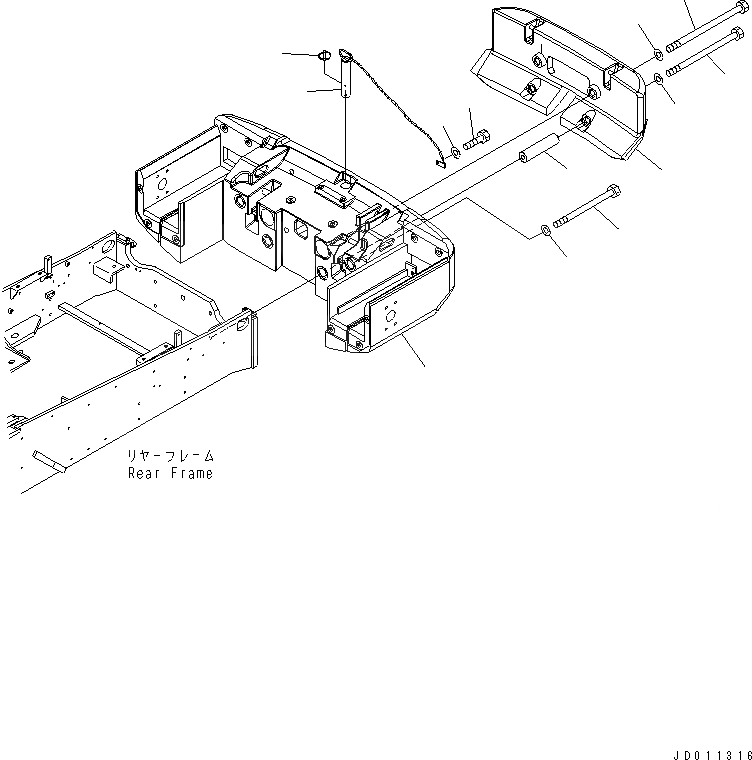 リヤーフレーム
Rear Frame

JD011316