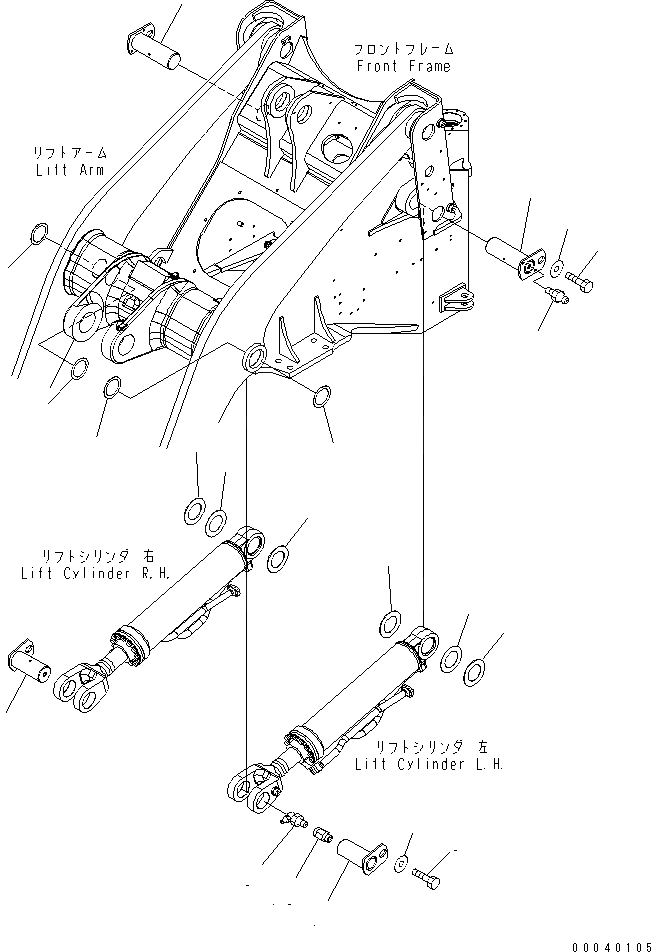 フロントフレーム
Front Frame

リフトアーム
Lift Arm

リフトシリンダ 右
Lift Cylinder R.H.

リフトシリンダ 左
Lift Cylinder L.H.

00040105