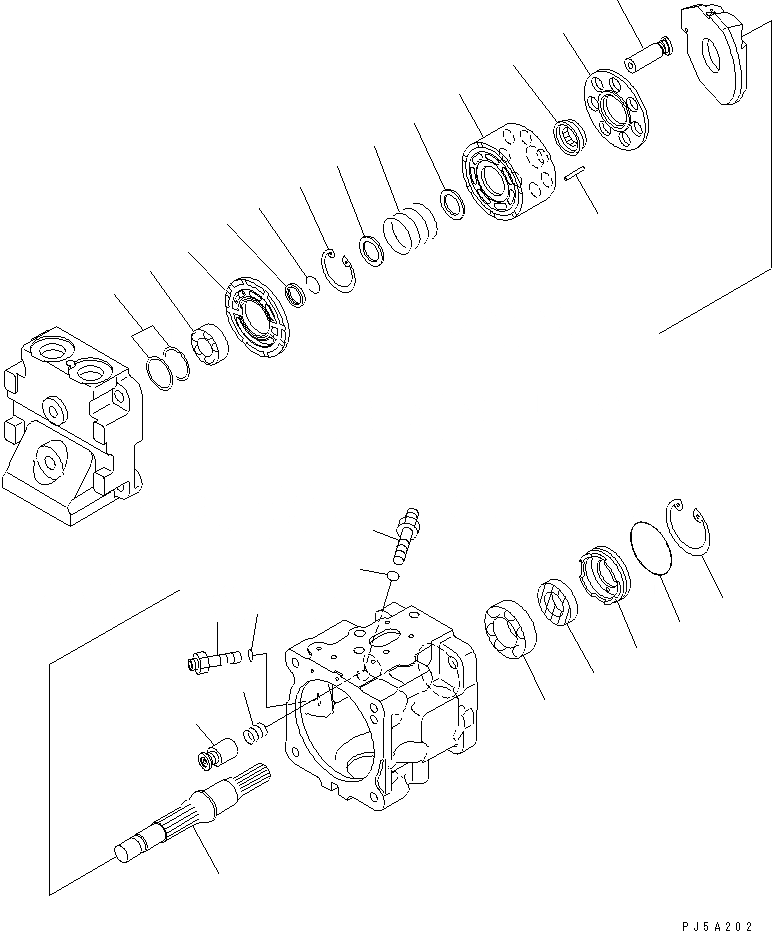 PJ5A202