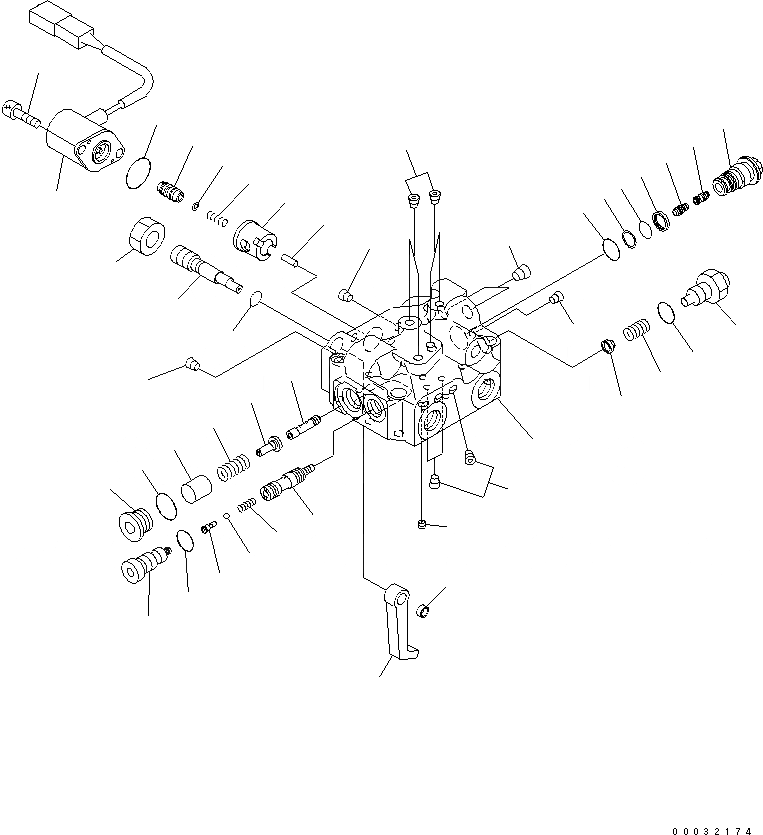 00032174