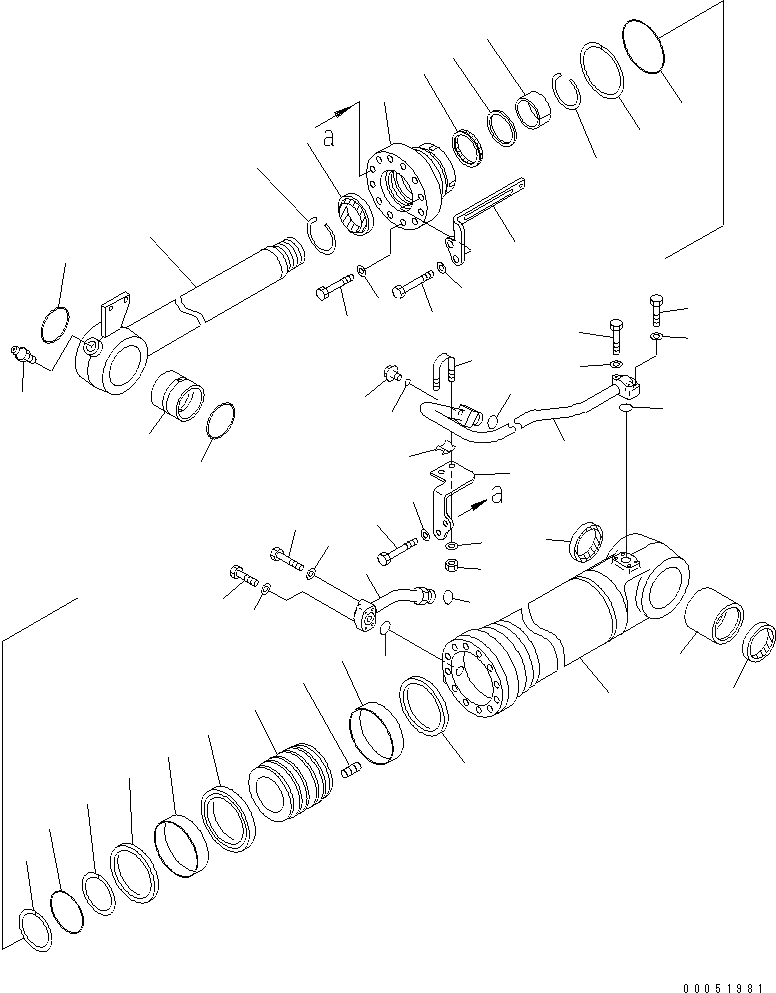 a
a
00051981