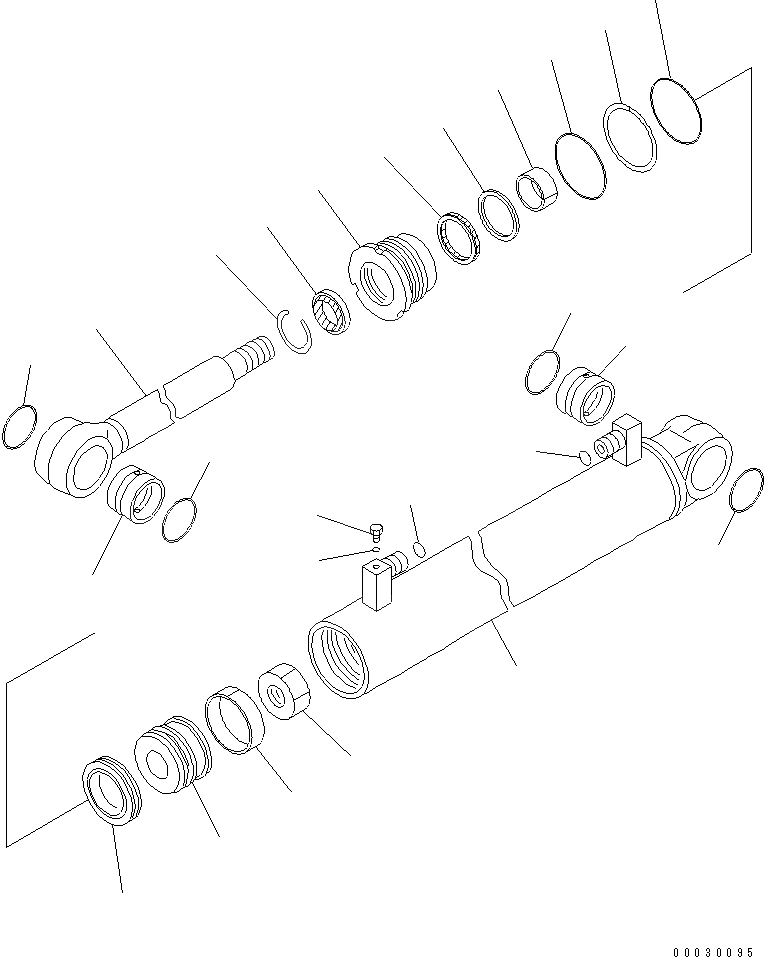 00030095