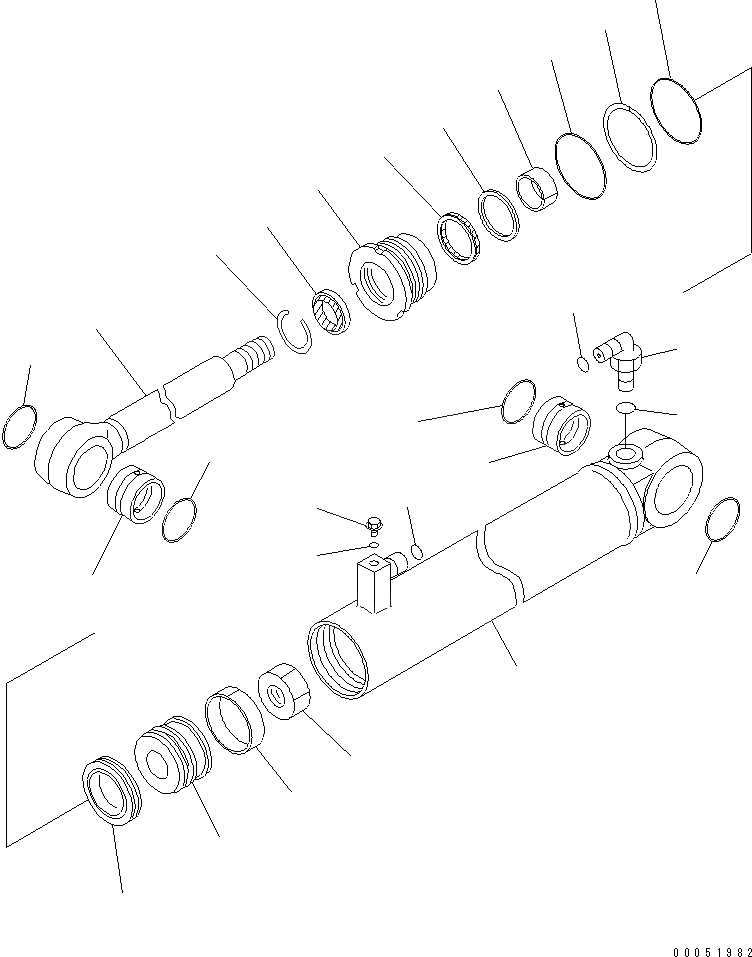 00051982