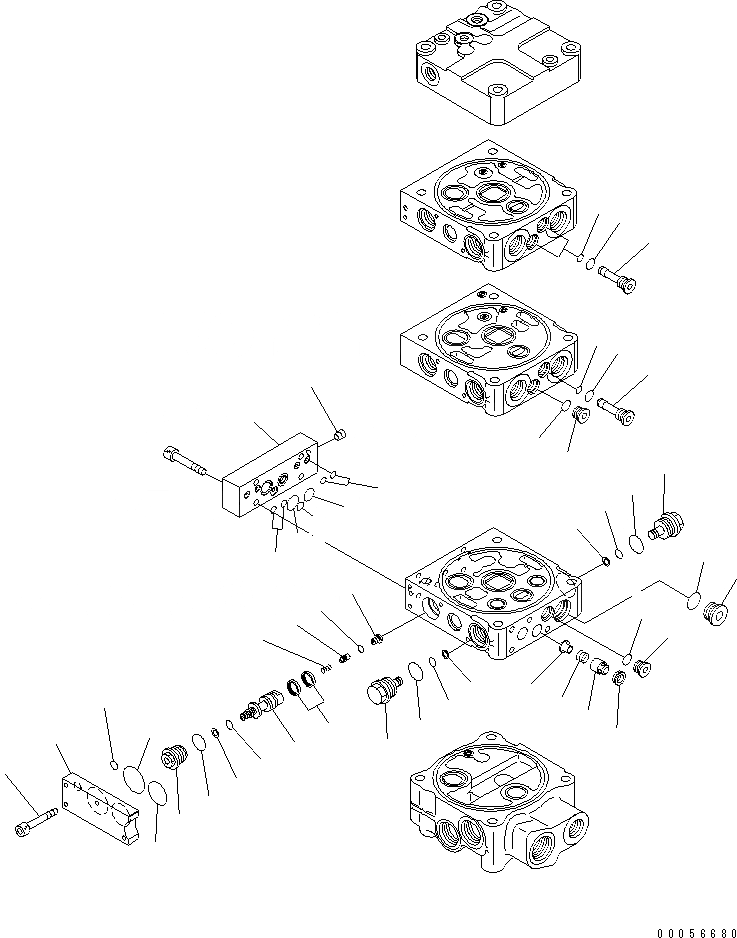 00056680