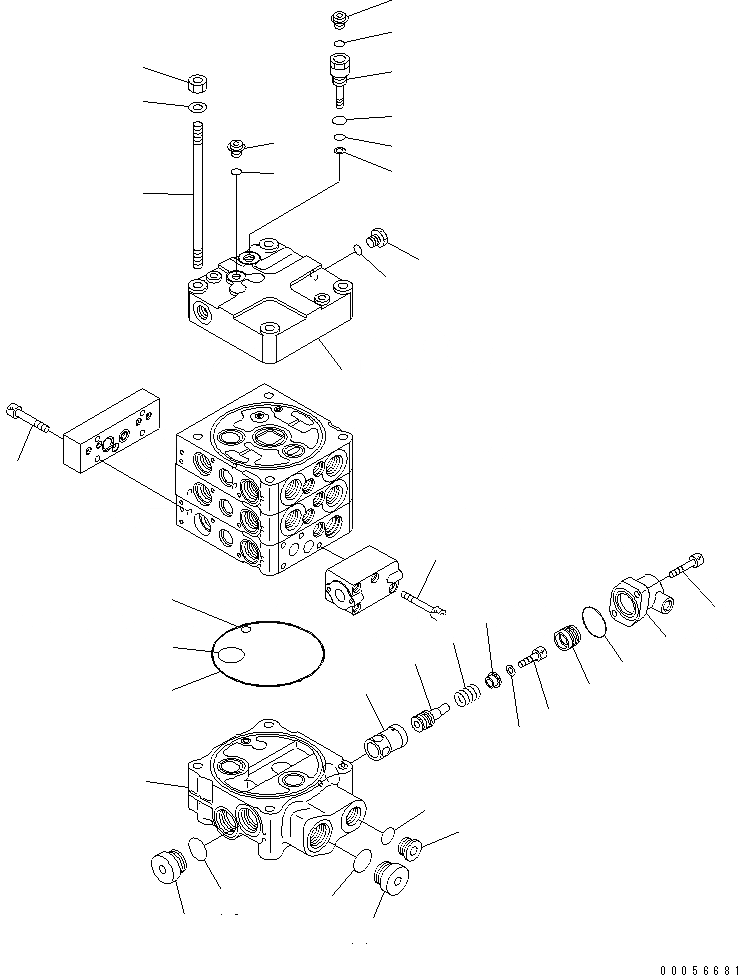 00056681