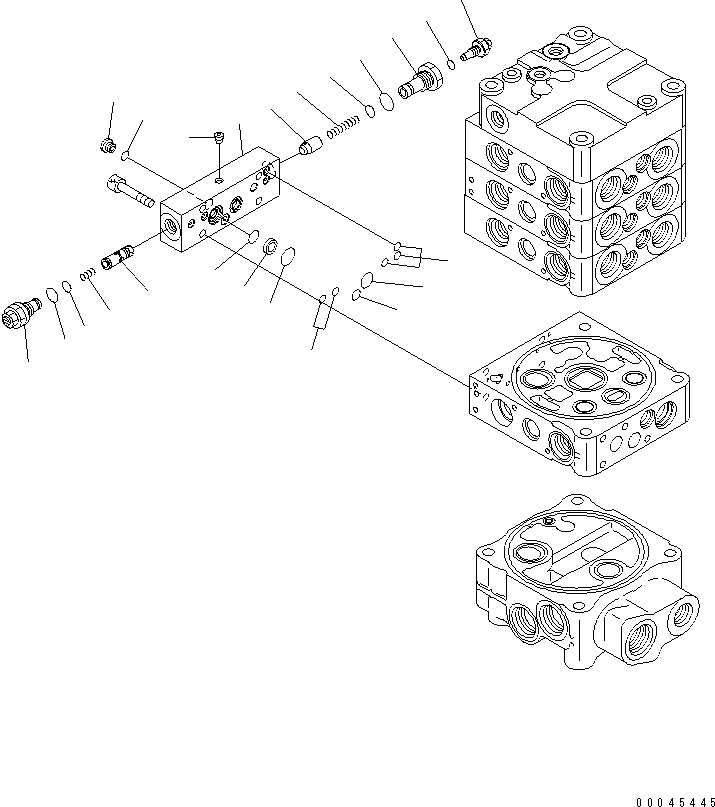 00045445