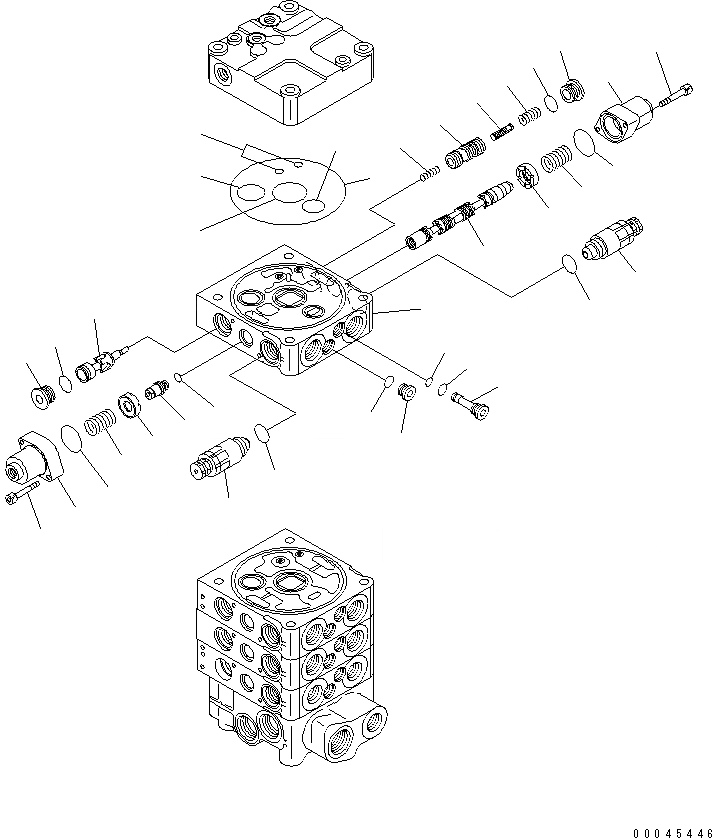 00045446