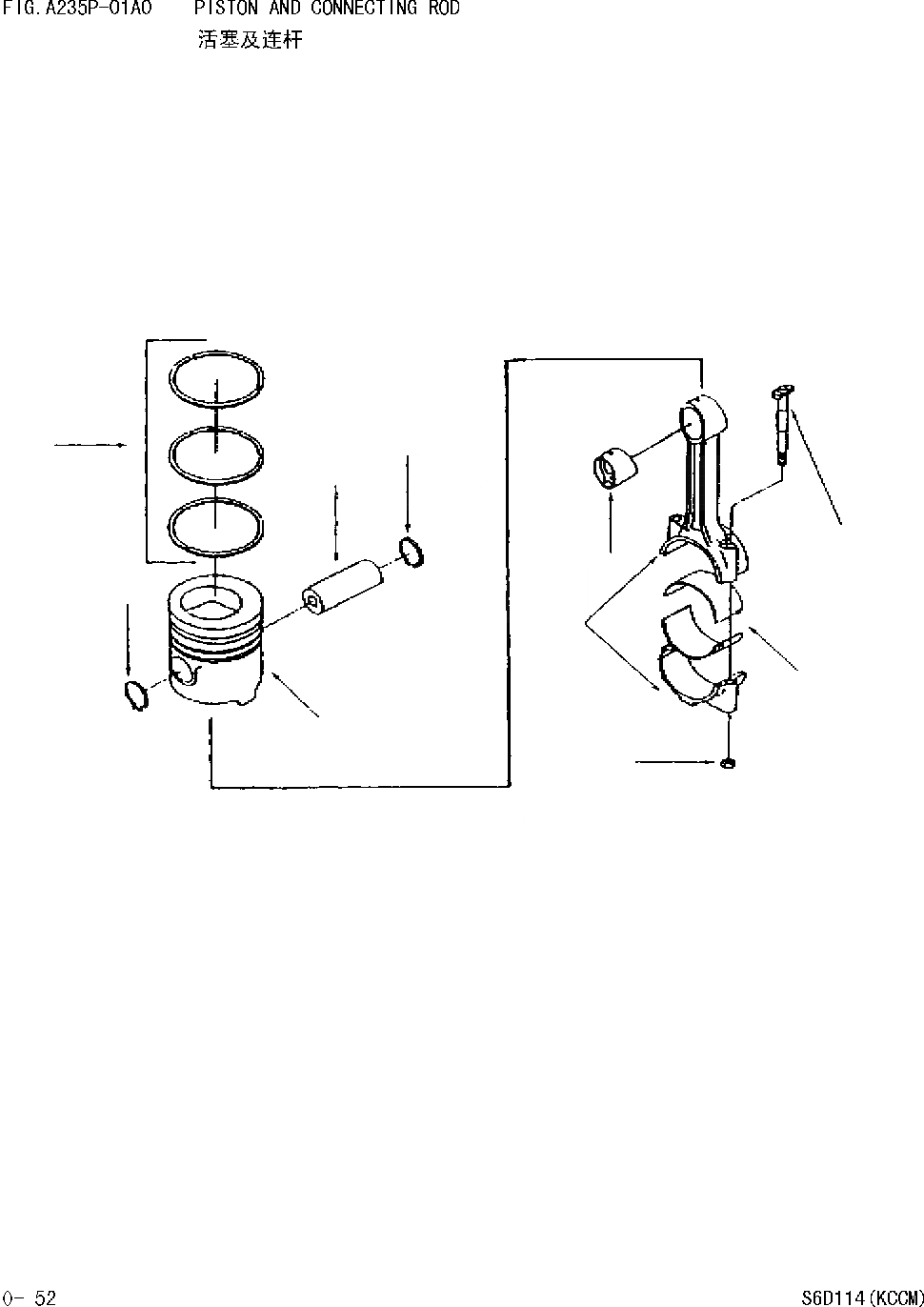 FIG.A235P-01A0 PISTON AND CONNECTING ROD
活塞及连杆

0- 52

S6D114(KCCM)