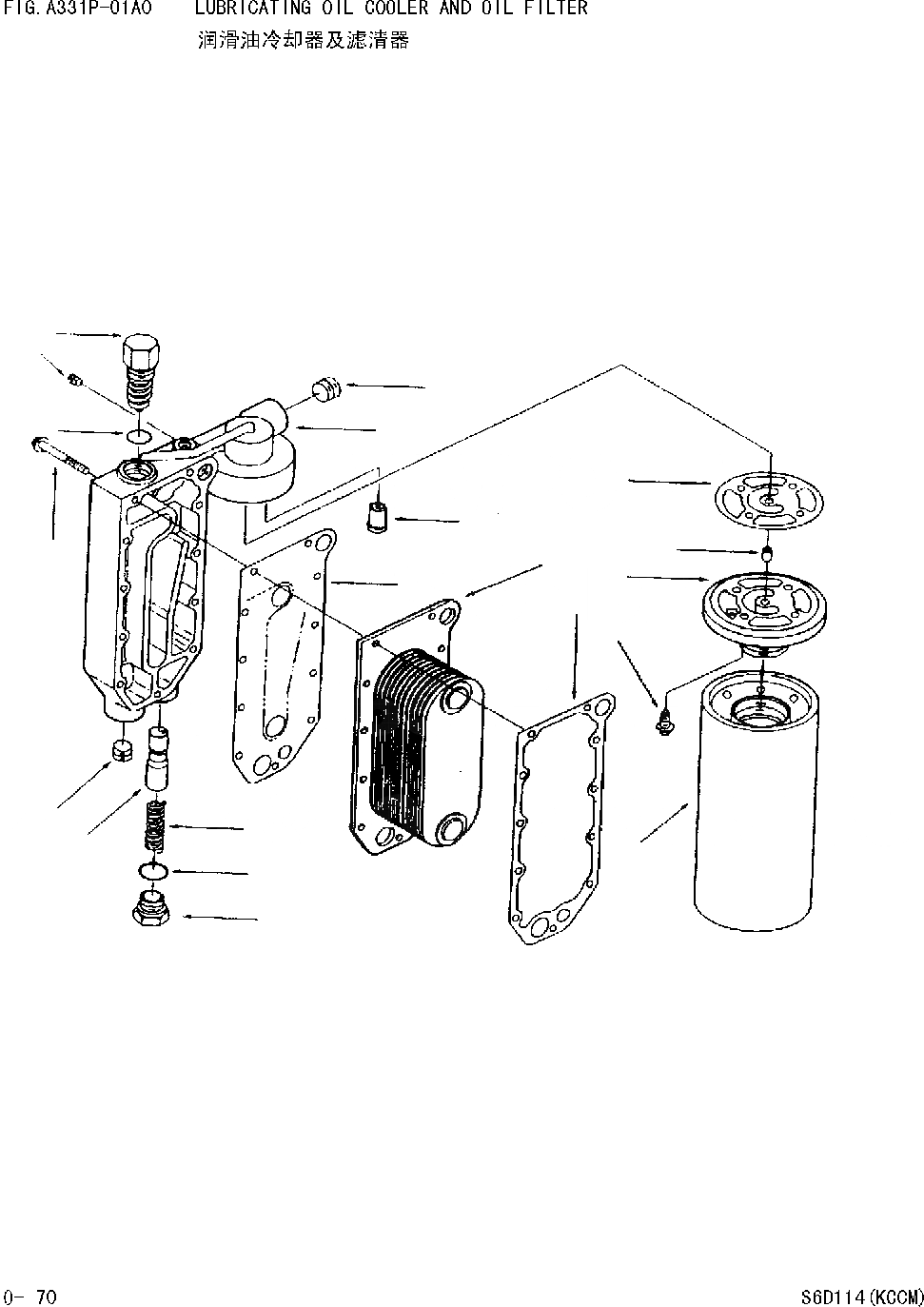 FIG. A331P-01A0 LUBRICATING OIL COOLER AND OIL FILTER
润滑油冷却器及滤清器

0- 70

S6D114(KCCM)