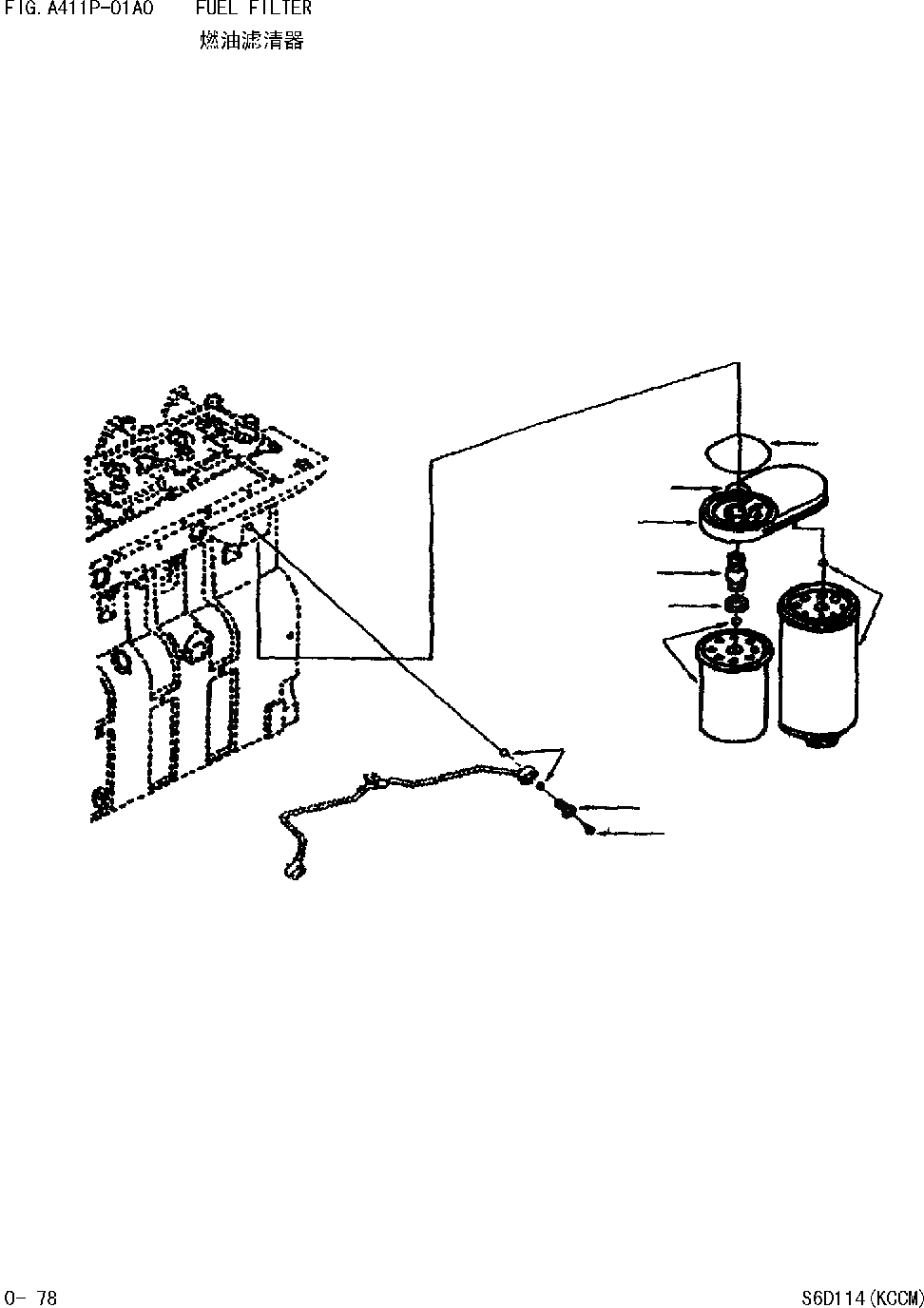 FIG. A411P-01A0 FUEL FILTER
燃油滤清器

0- 78

S6D114(KCCM)