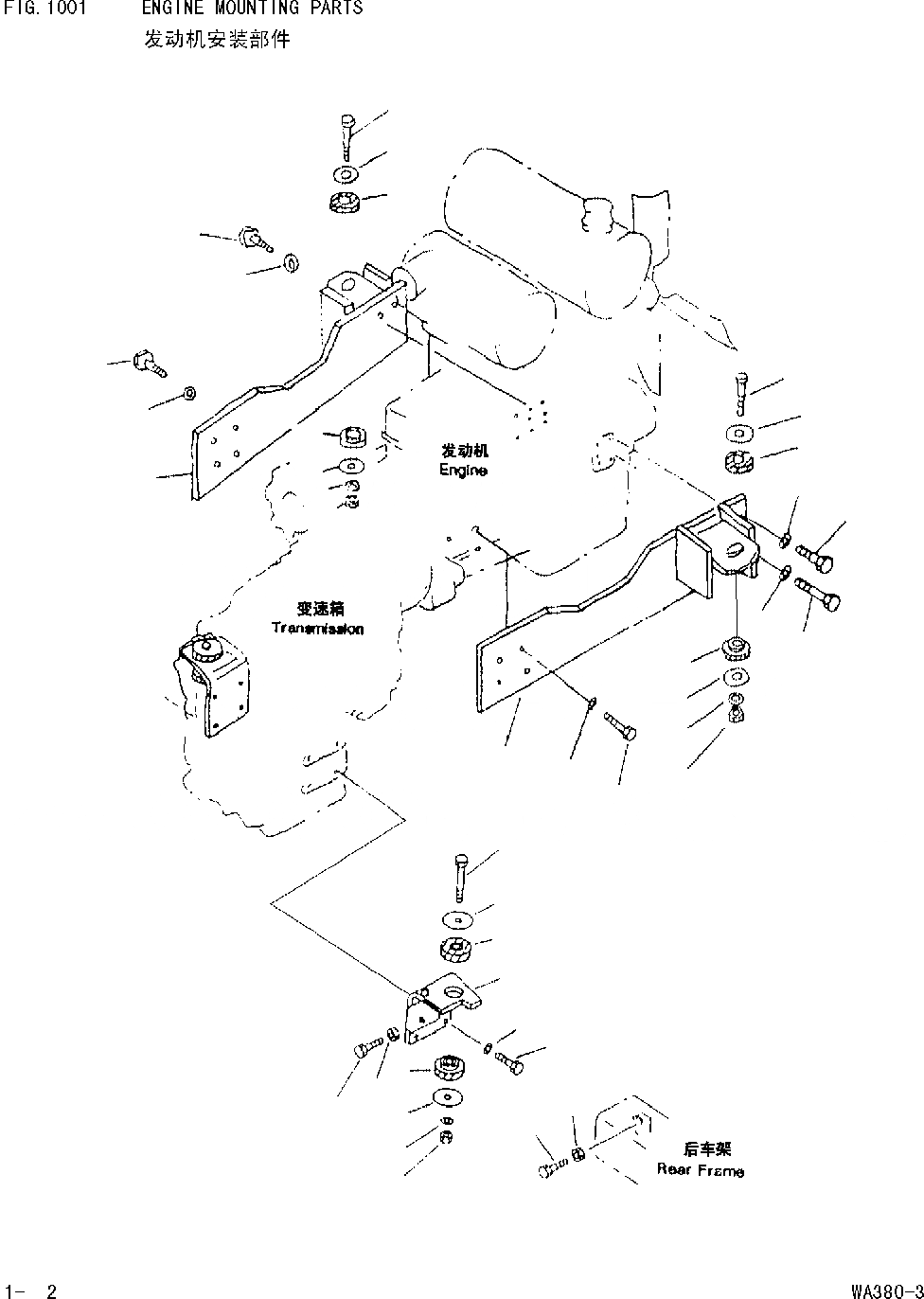 FIG. 1001 ENGINE MOUNTING PARTS
发动机安装部件

发动机
Engine

变速箱
Transmission

后车架
Rear Frame

1- 2

WA380-3