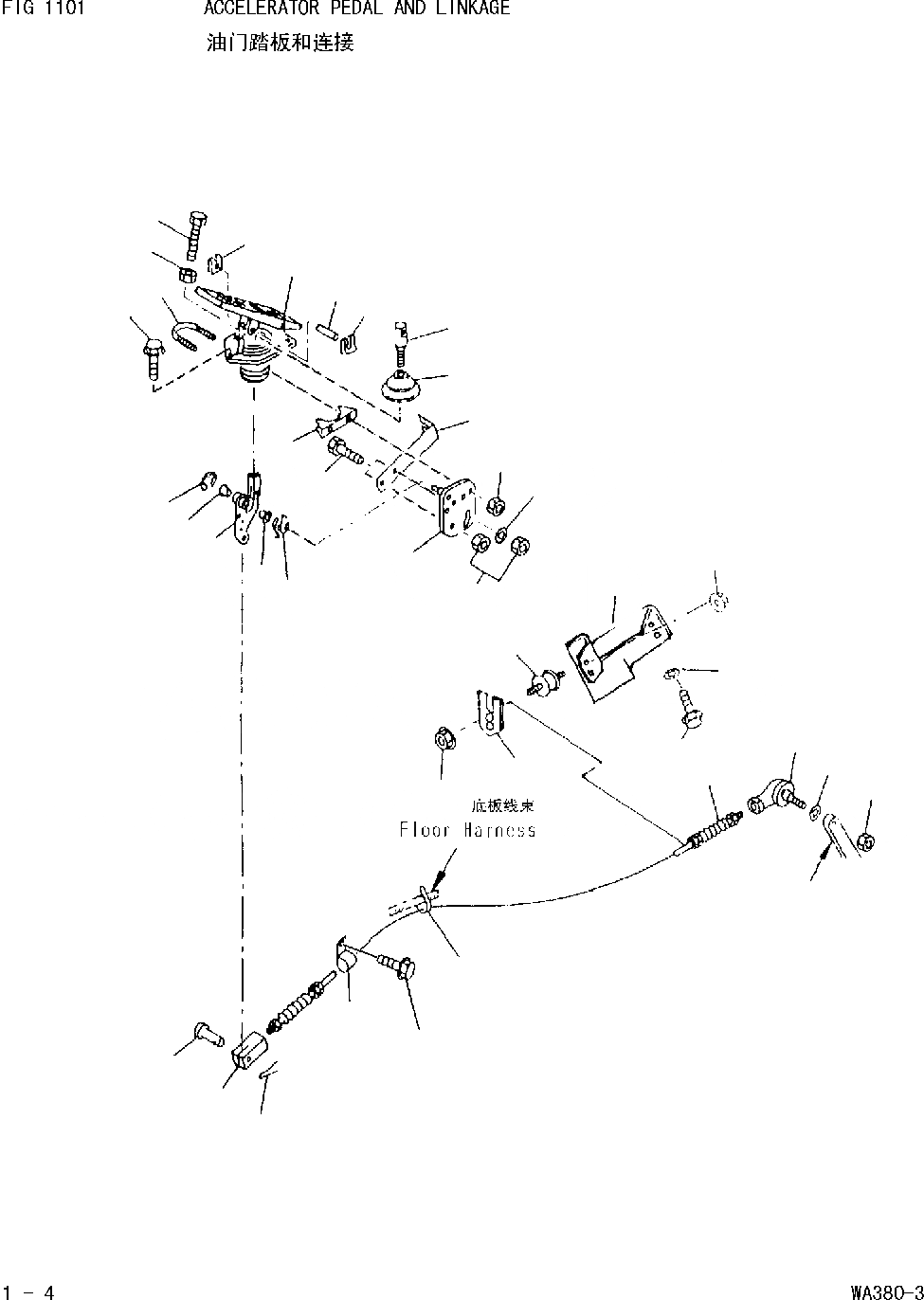 FIG 1101 ACCELERATOR PEDAL AND LINKAGE
油门踏板和连接

底板线束
Floor Harness

1 - 4 WA380-3