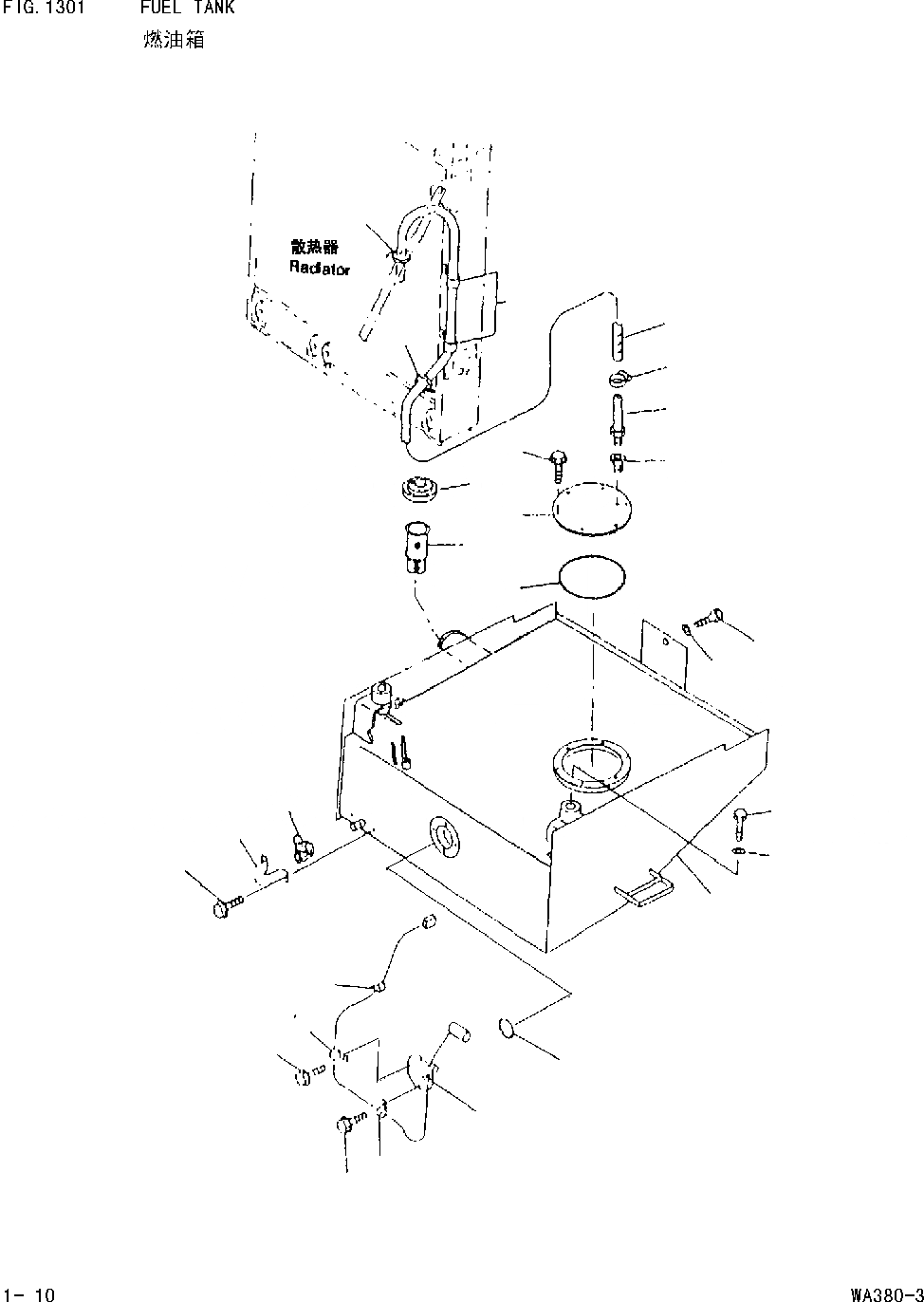 FIG. 1301 FUEL TANK
燃油箱

散热器
Radiator

1- 10

WA380-3