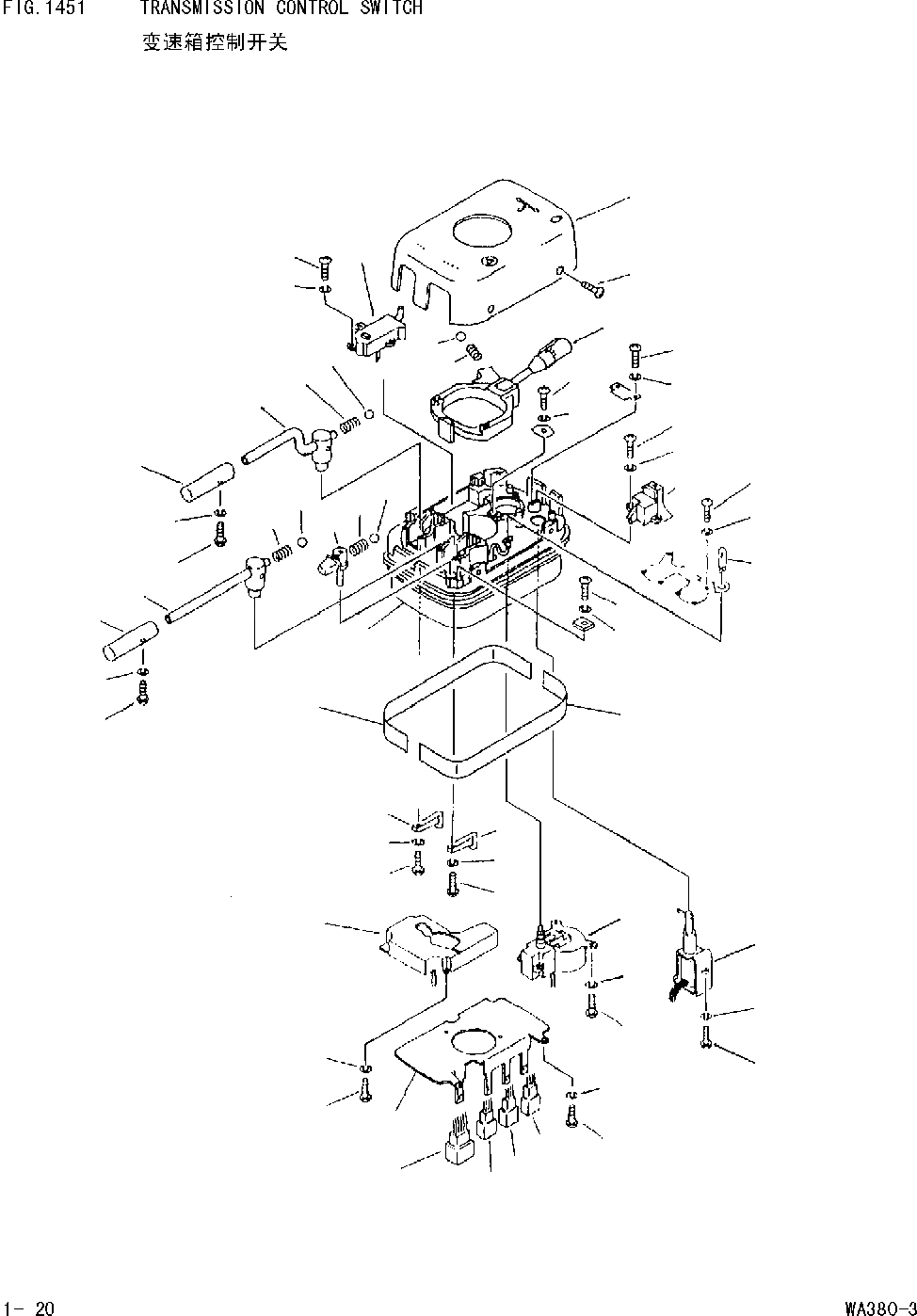 FIG. 1451 TRANSMISSION CONTROL SWITCH

变速箱控制开关

1- 20

WA380-3