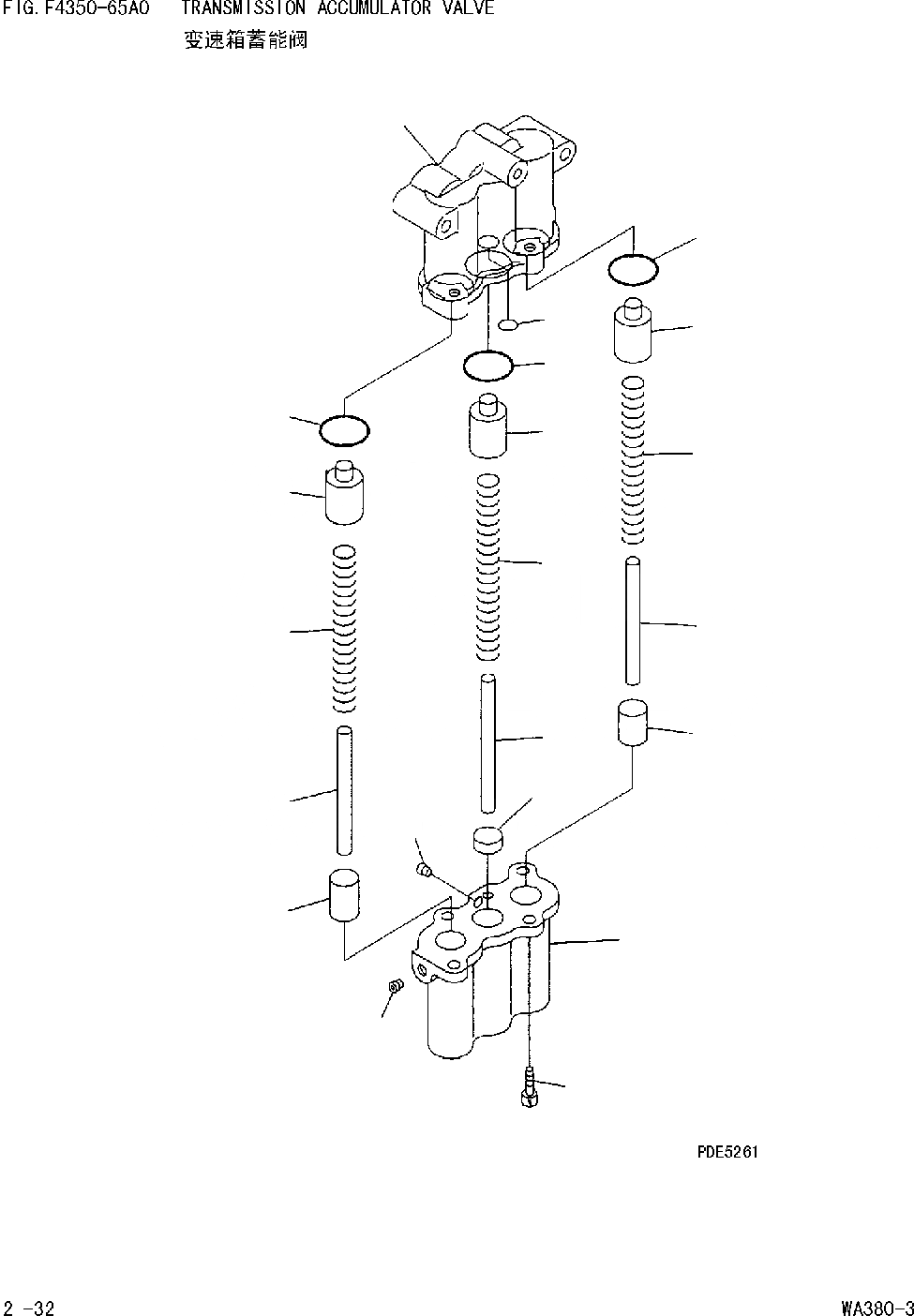 FIG. F4350-65A0 TRANSMISSION ACCUMULATOR VALVE
变速箱蓄能阀

PDE5261

2 -32

WA380-3