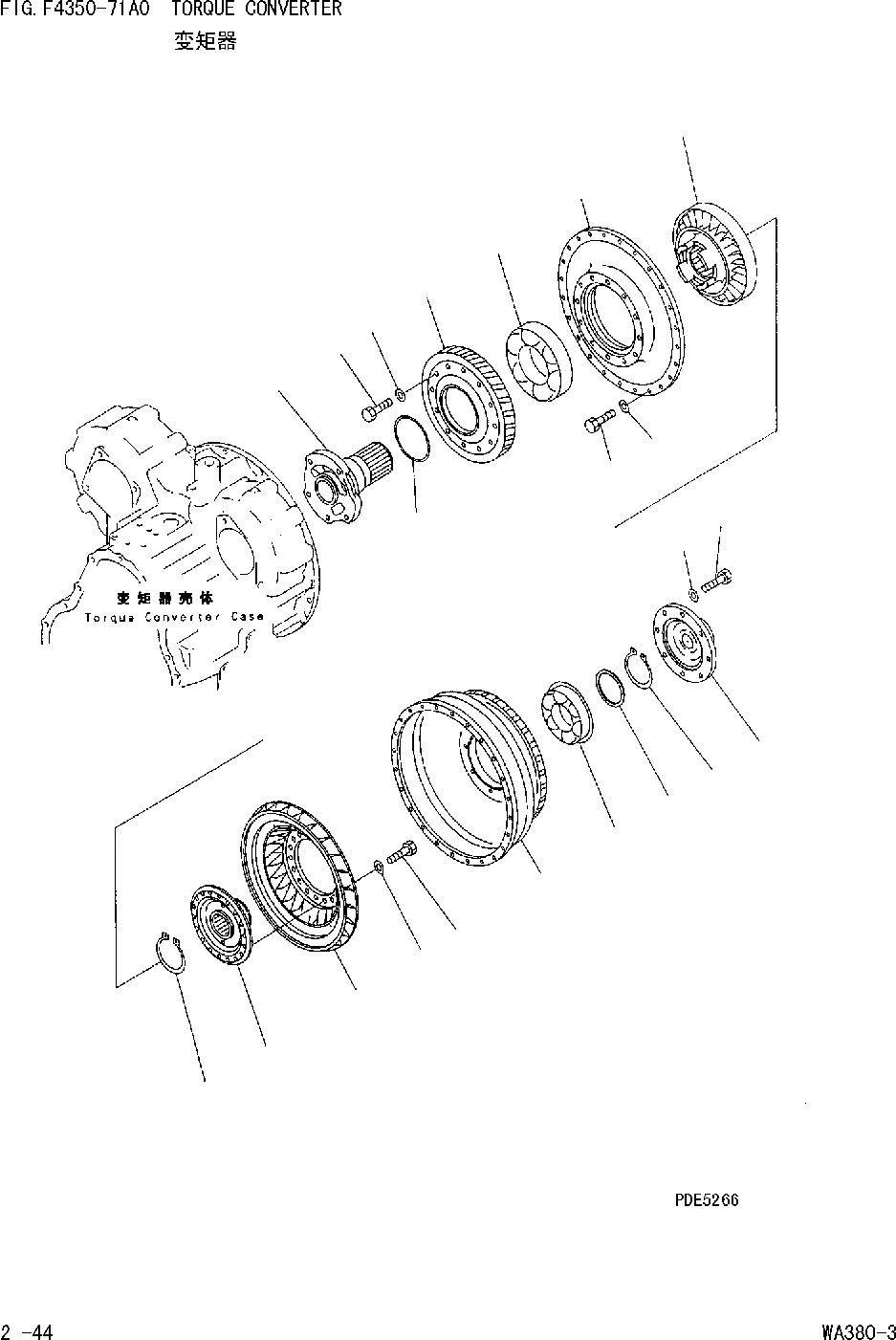 FIG. F4350-71A0 TORQUE CONVERTER
变矩器

变矩器壳体
Torque Converter Case

PDE5266

2 -44

WA380-3