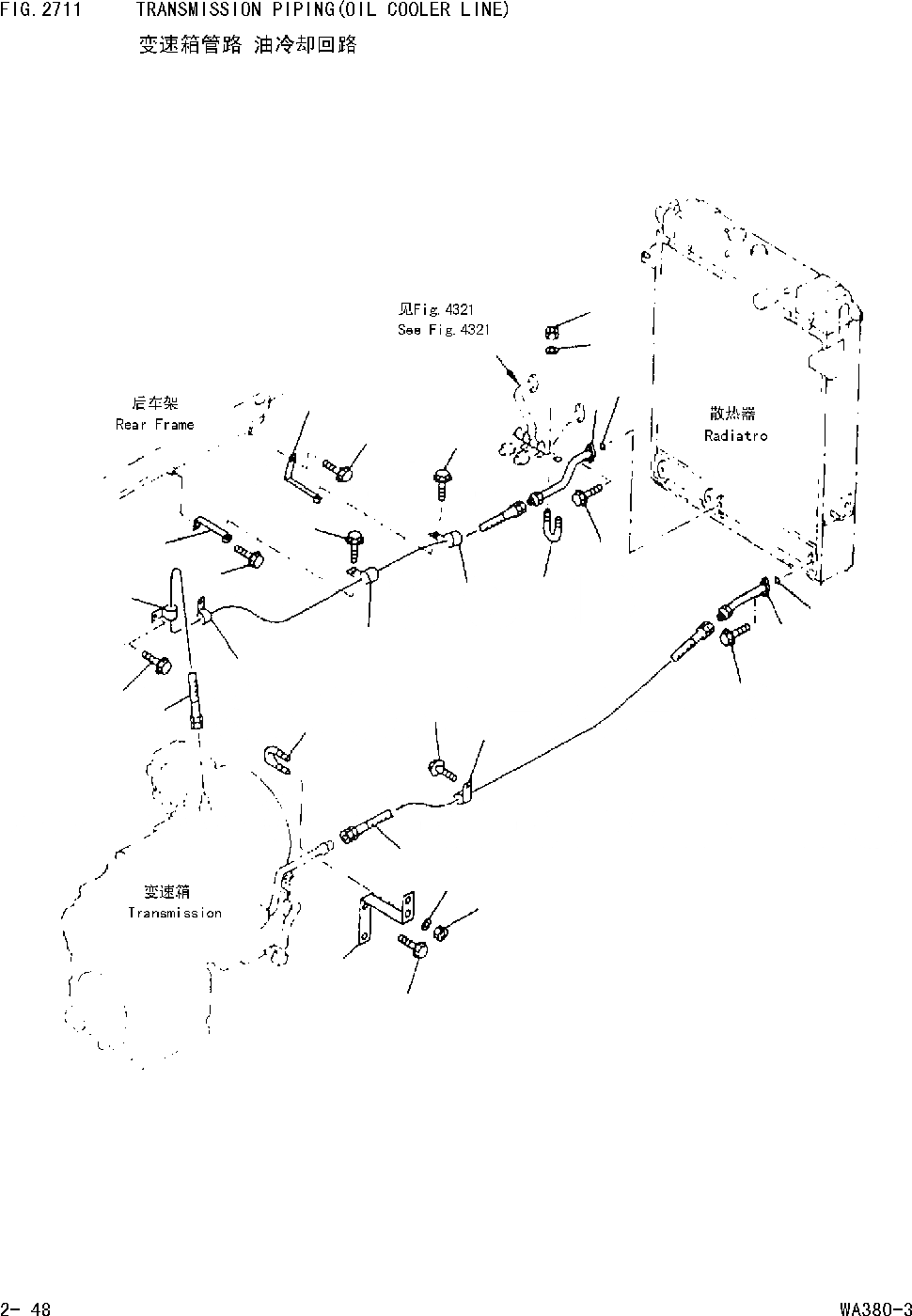 FIG. 2711 TRANSMISSION PIPING(OIL COOLER LINE)
变速箱管路 油冷却回路

见Fig. 4321
See Fig. 4321

后车架
Rear Frame

散热器
Radiatro

变速箱
Transmission

2- 48

WA380-3