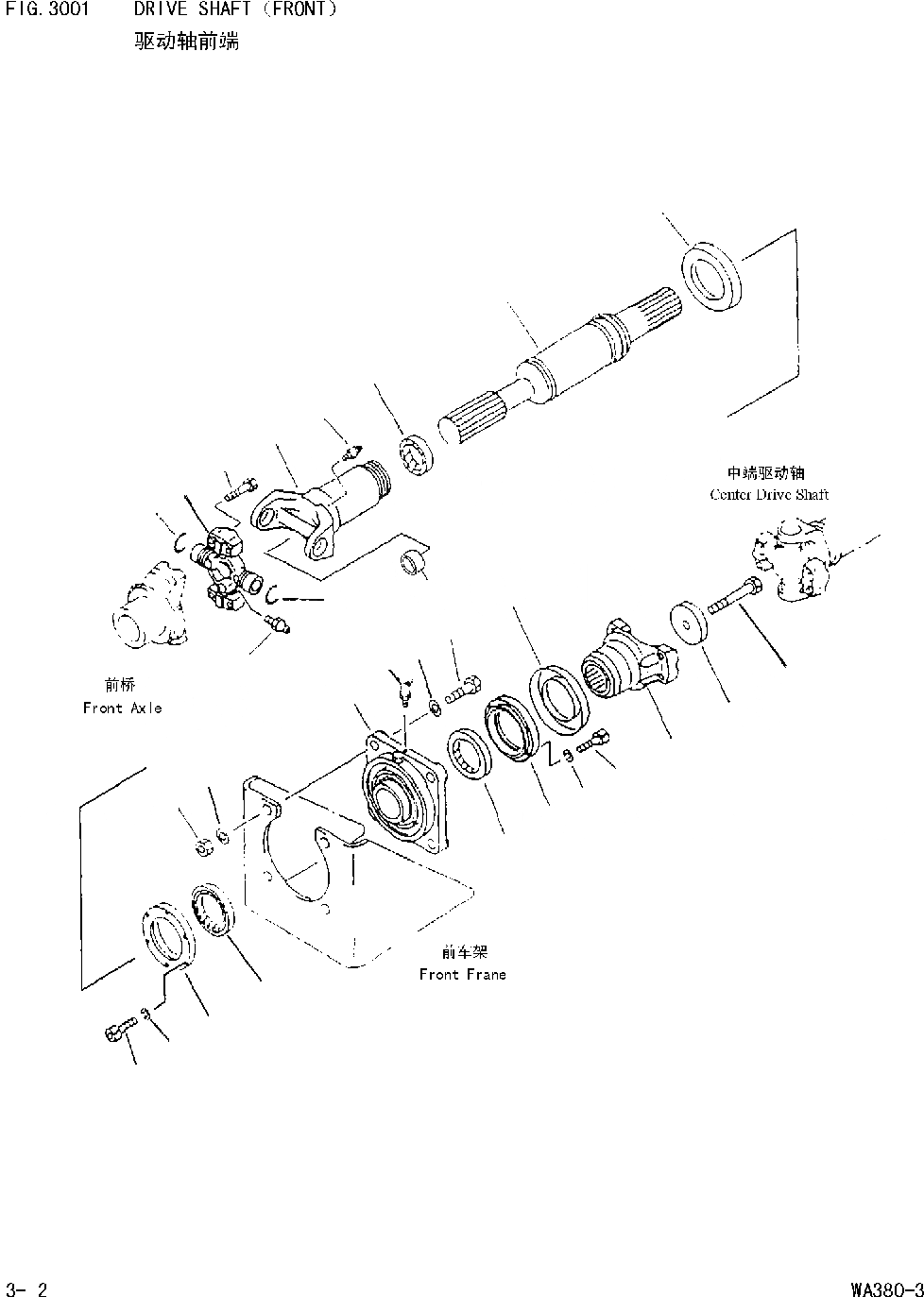 FIG. 3001 DRIVE SHAFT (FRONT)
驱动轴前端

中端驱动轴
Center Drive Shaft

前桥
Front Axle

前车架
Front Frane

3- 2

WA380-3