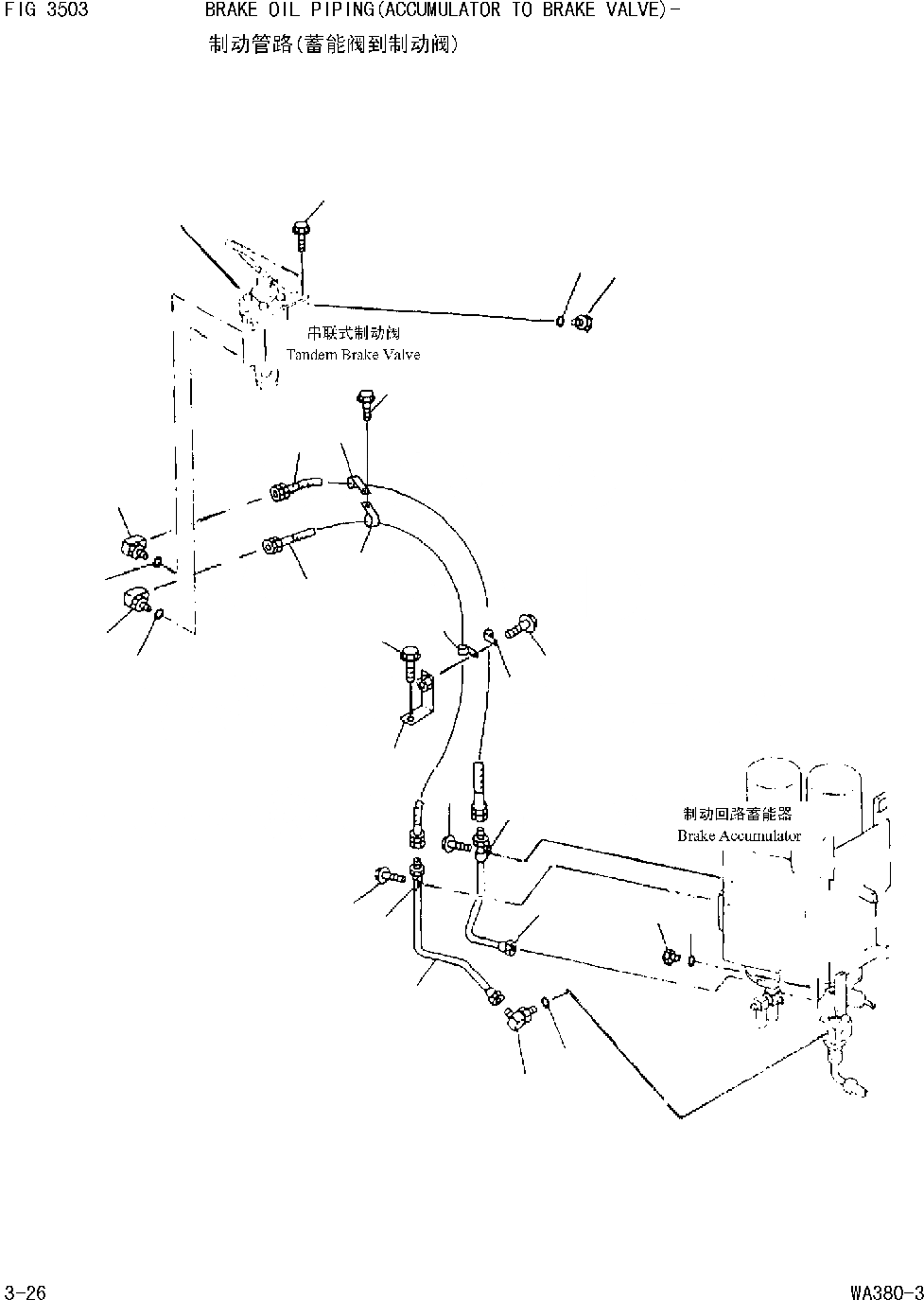 FIG 3503 BRAKE OIL PIPING(ACCUMULATOR TO BRAKE VALVE)-
制动管路(蓄能阀到制动阀)

串联式制动阀
Tandem Brake Valve

制动回路蓄能器
Brake Accumulator

3-26

WA380-3