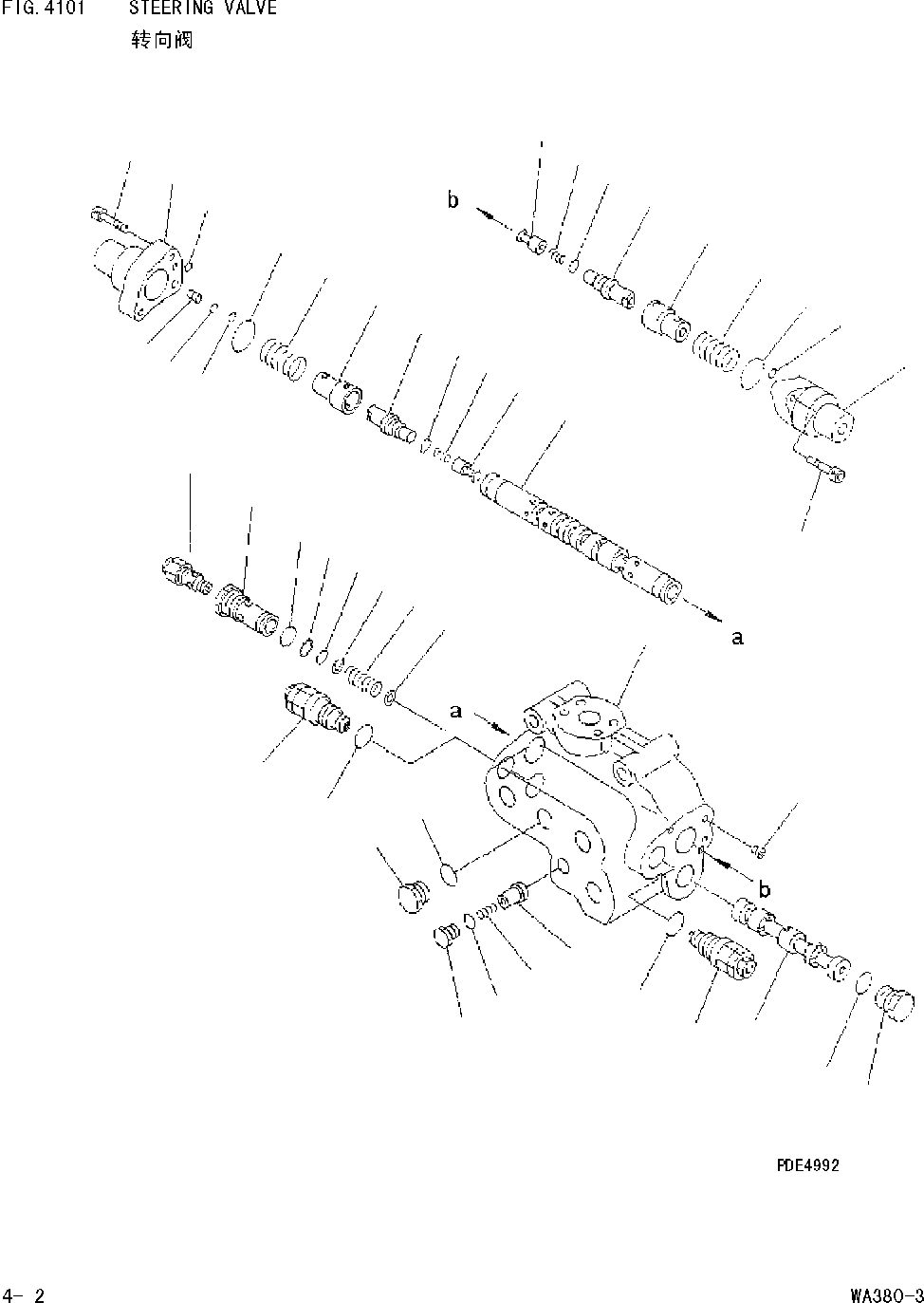 FIG. 4101 STEERING VALVE
转向阀

b

a

a

b

PDE4992

4- 2

WA380-3