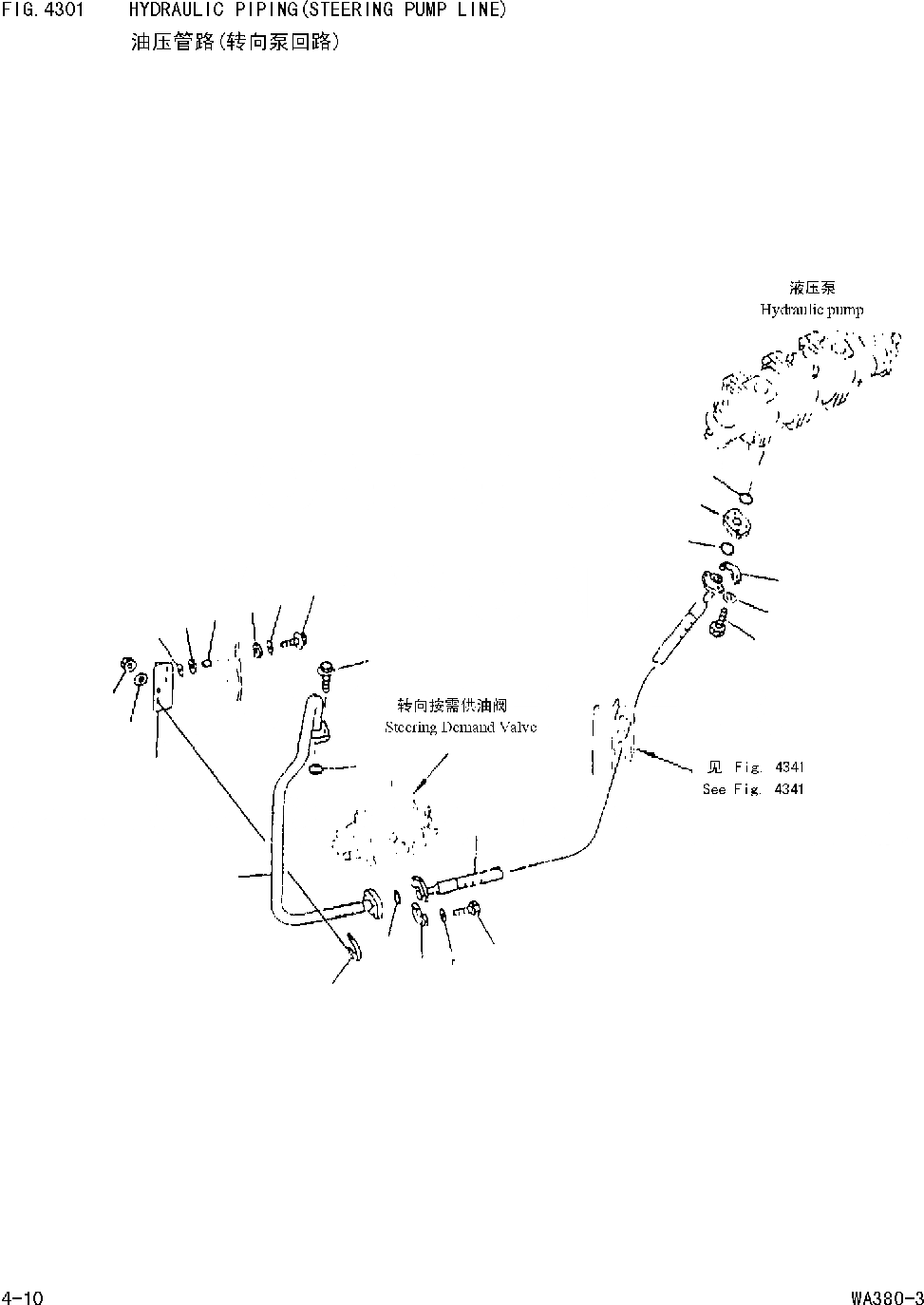 FIG. 4301 HYDRAULIC PIPING(STEERING PUMP LINE)
油压管路(转向泵回路)

液压泵
Hydraulic pump

转向按需供油阀
Steering Demand Valve

见 Fig. 4341
See Fig. 4341

4-10

WA380-3