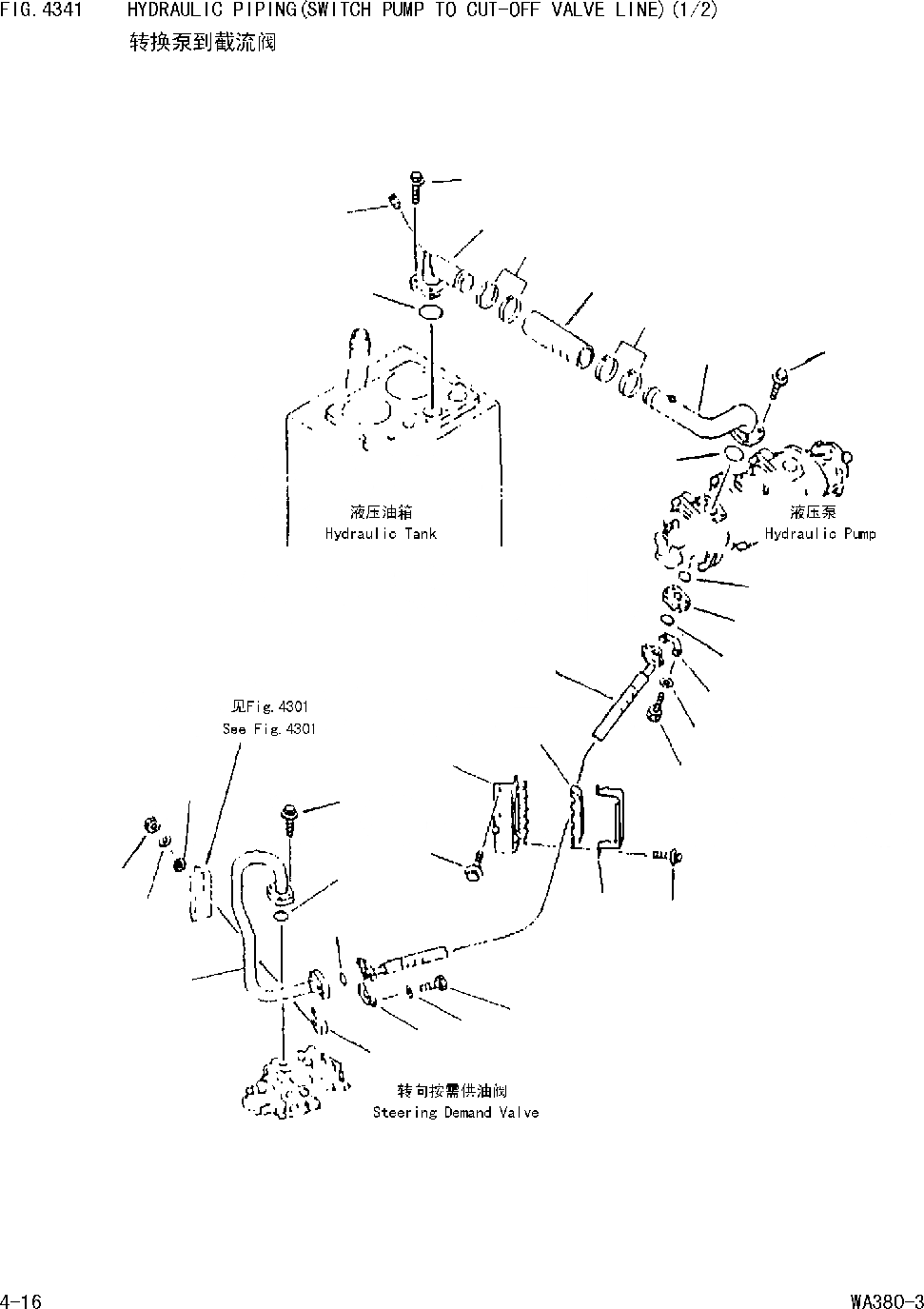 FIG. 4341 HYDRAULIC PIPING(SWITCH PUMP TO CUT-OFF VALVE LINE)(1/2)
转换泵到截流阀

液压油箱
Hydraulic Tank

液压泵
Hydraulic Pump

见Fig. 4301
See Fig. 4301

转向按需供油阀
Steering Demand Valve

4-16

WA380-3