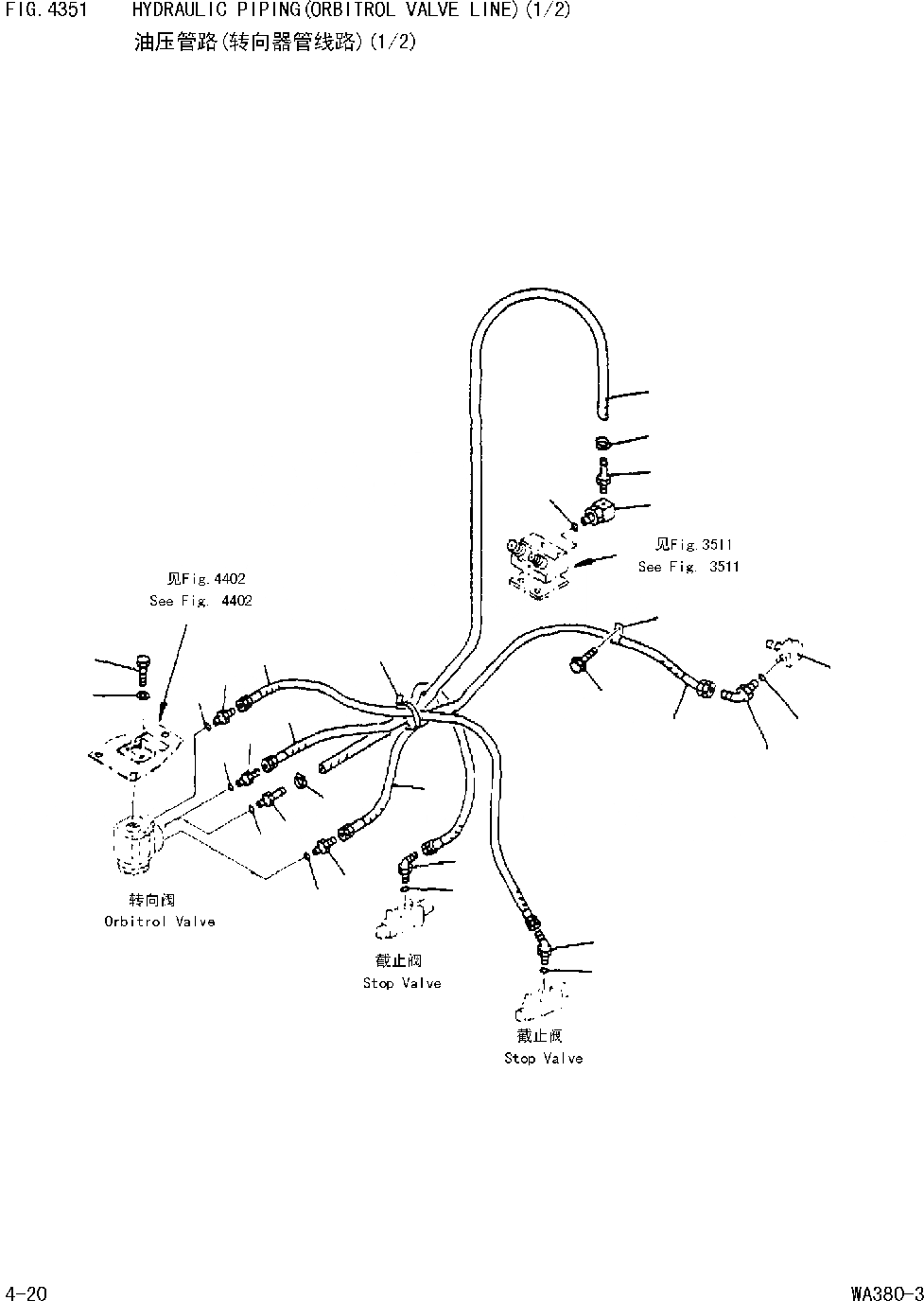 FIG. 4351 HYDRAULIC PIPING(ORBITROL VALVE LINE)(1/2)
油压管路(转向器管线路)(1/2)

见Fig. 3511
See Fig. 3511

见Fig. 4402
See Fig. 4402

转向阀
Orbitrol Valve

截止阀
Stop Valve

截止阀
Stop Valve

4-20

WA380-3