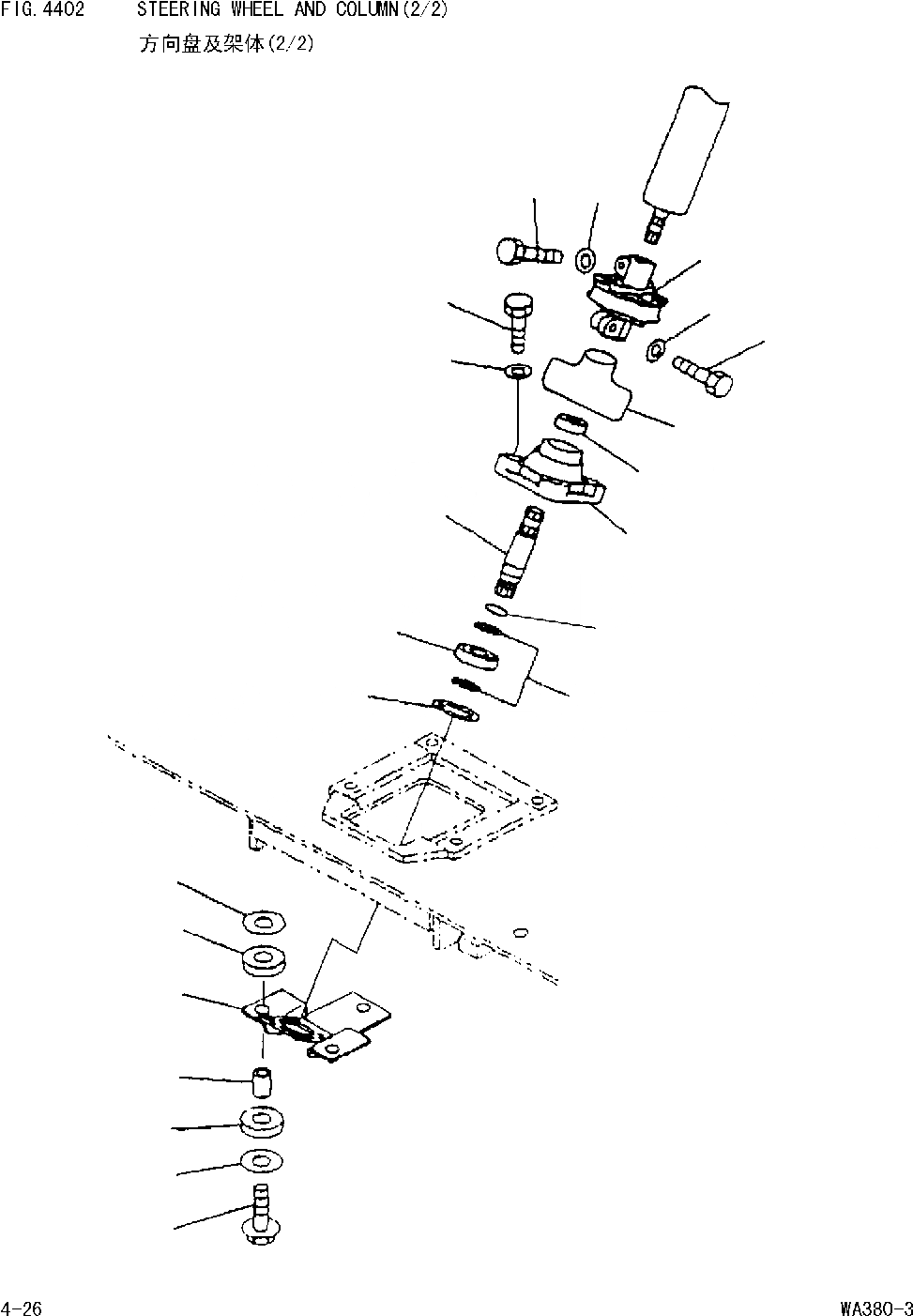 FIG. 4402 STEERING WHEEL AND COLUMN(2/2)
方向盘及架体(2/2)

4-26

WA380-3