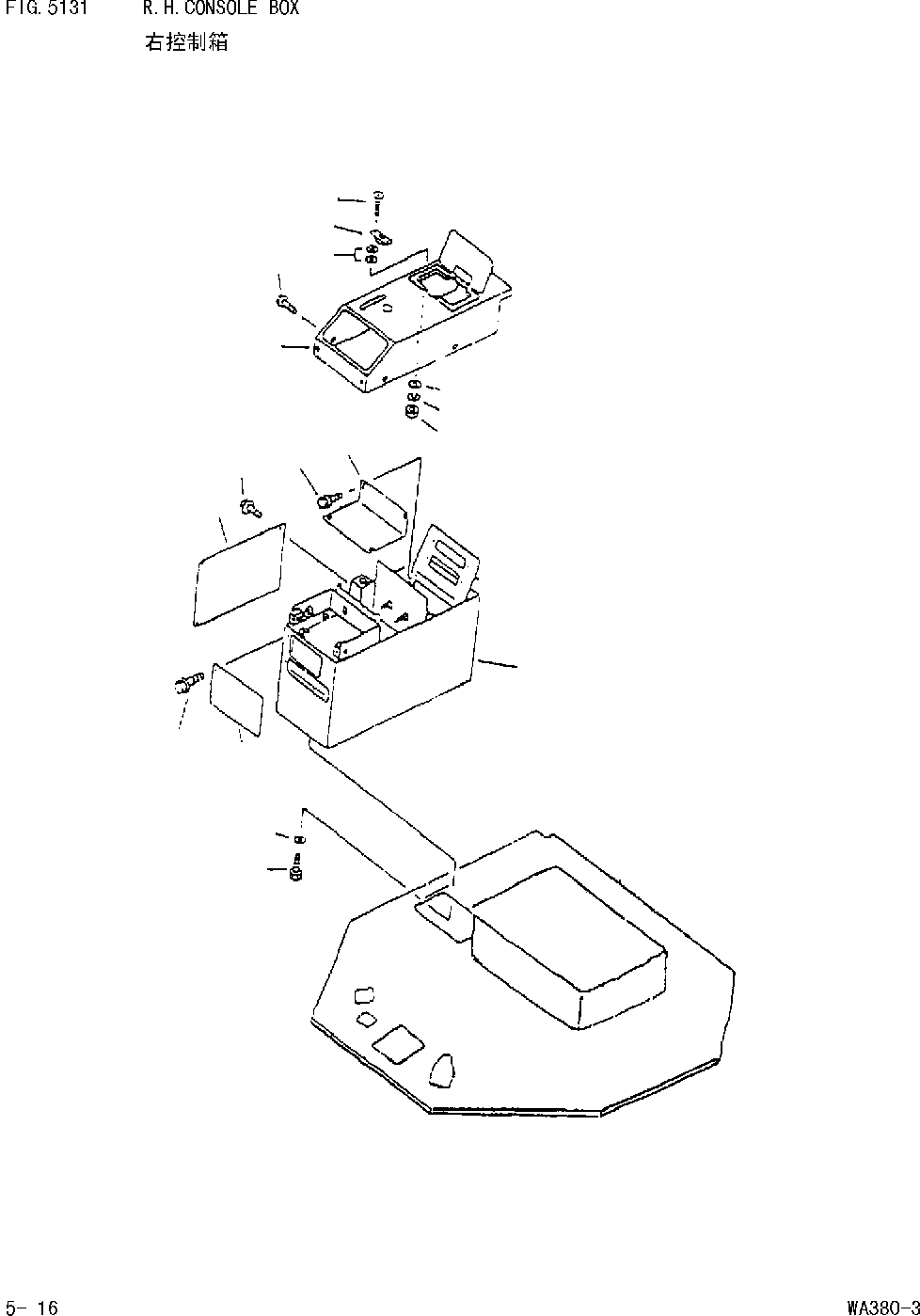 FIG. 5131 R.H.CONSOLE BOX
右控制箱

5- 16

WA380-3