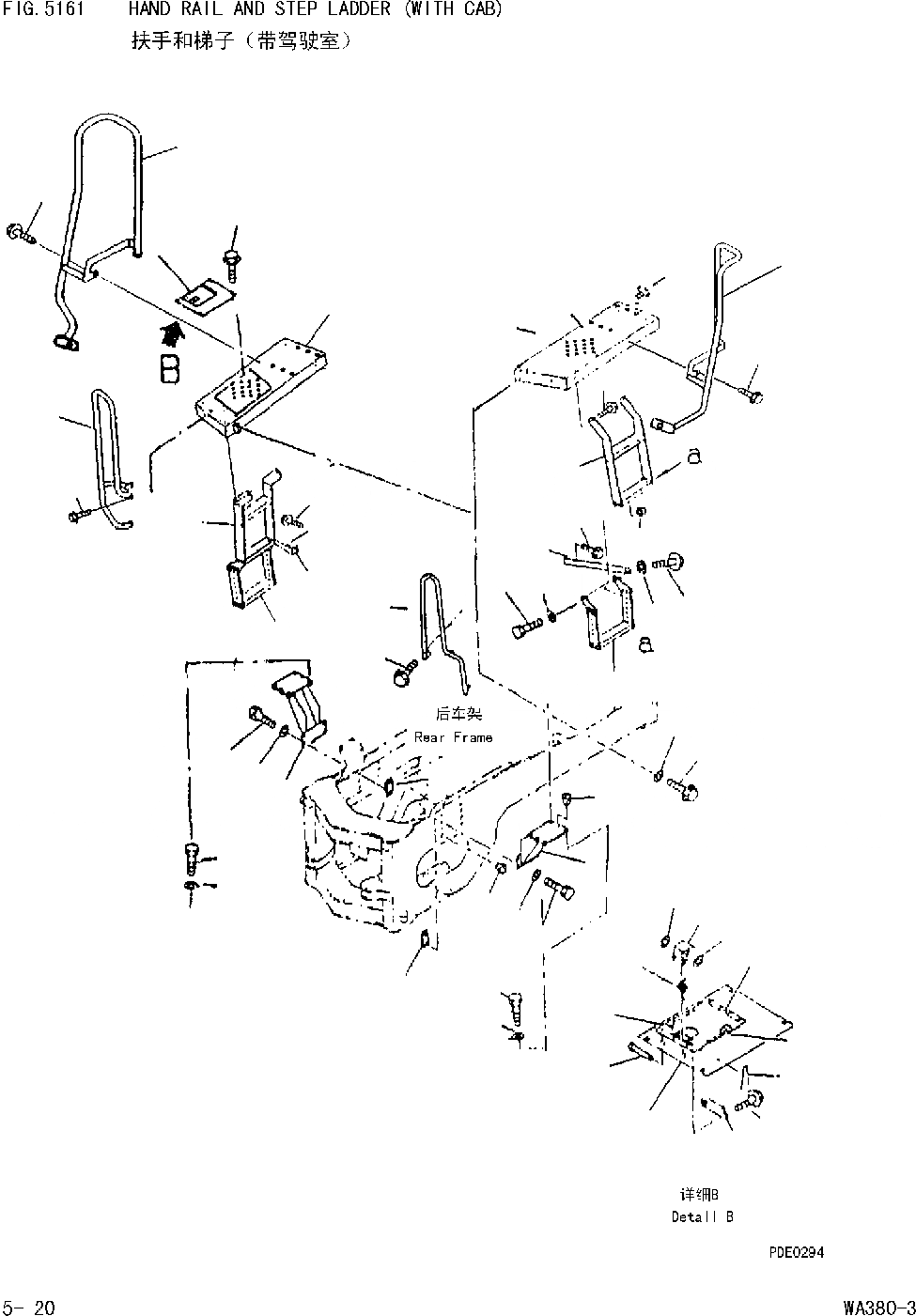 FIG. 5161 HAND RAIL AND STEP LADDER (WITH CAB)
扶手和梯子（带驾驶室）

B

a

a

后车架
Rear Frame

详细B
Detail B

PDE0294

5- 20

WA380-3