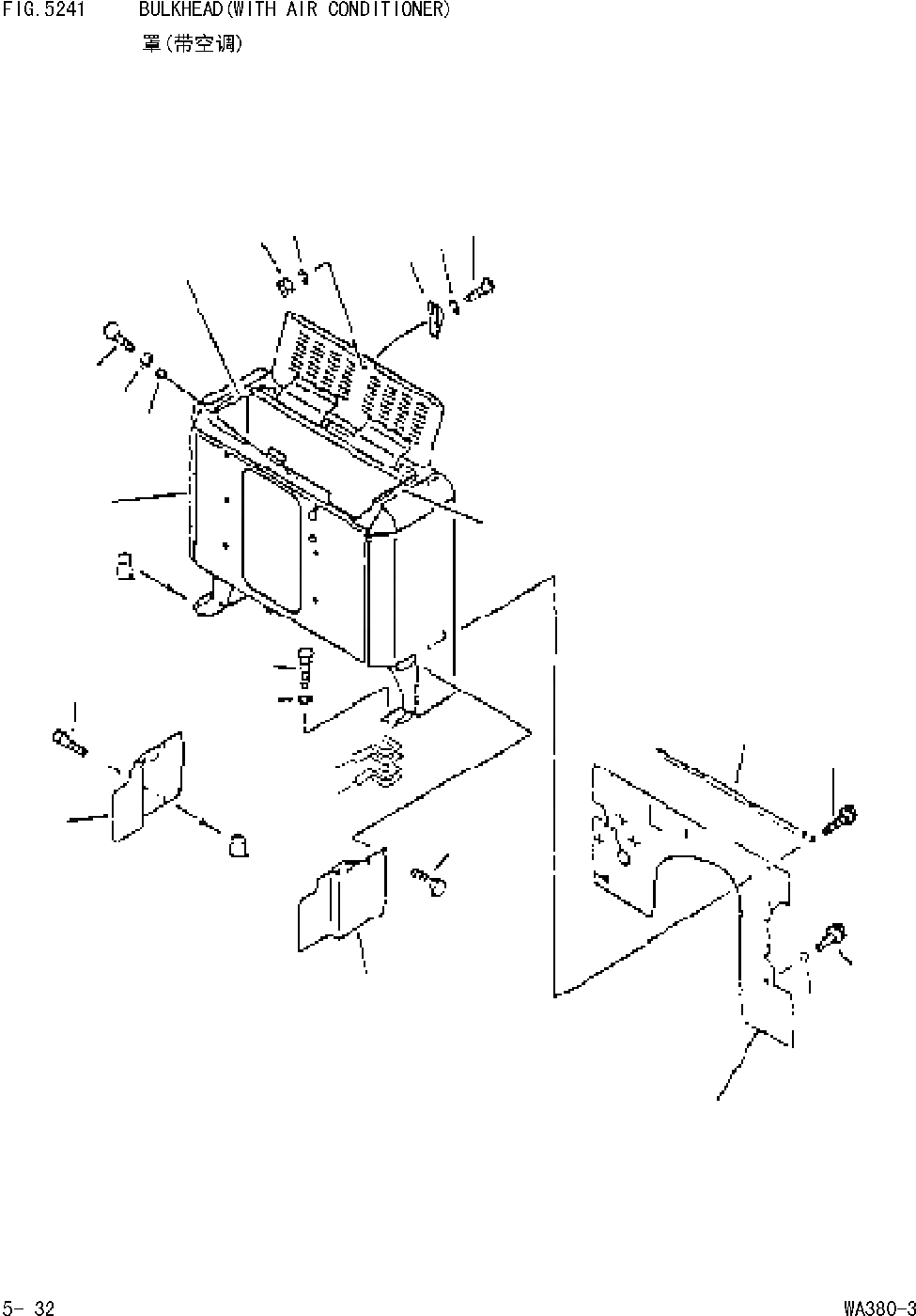 FIG.5241 BULKHEAD(WITH AIR CONDITIONER)
罩(带空调)

5- 32

WA380-3