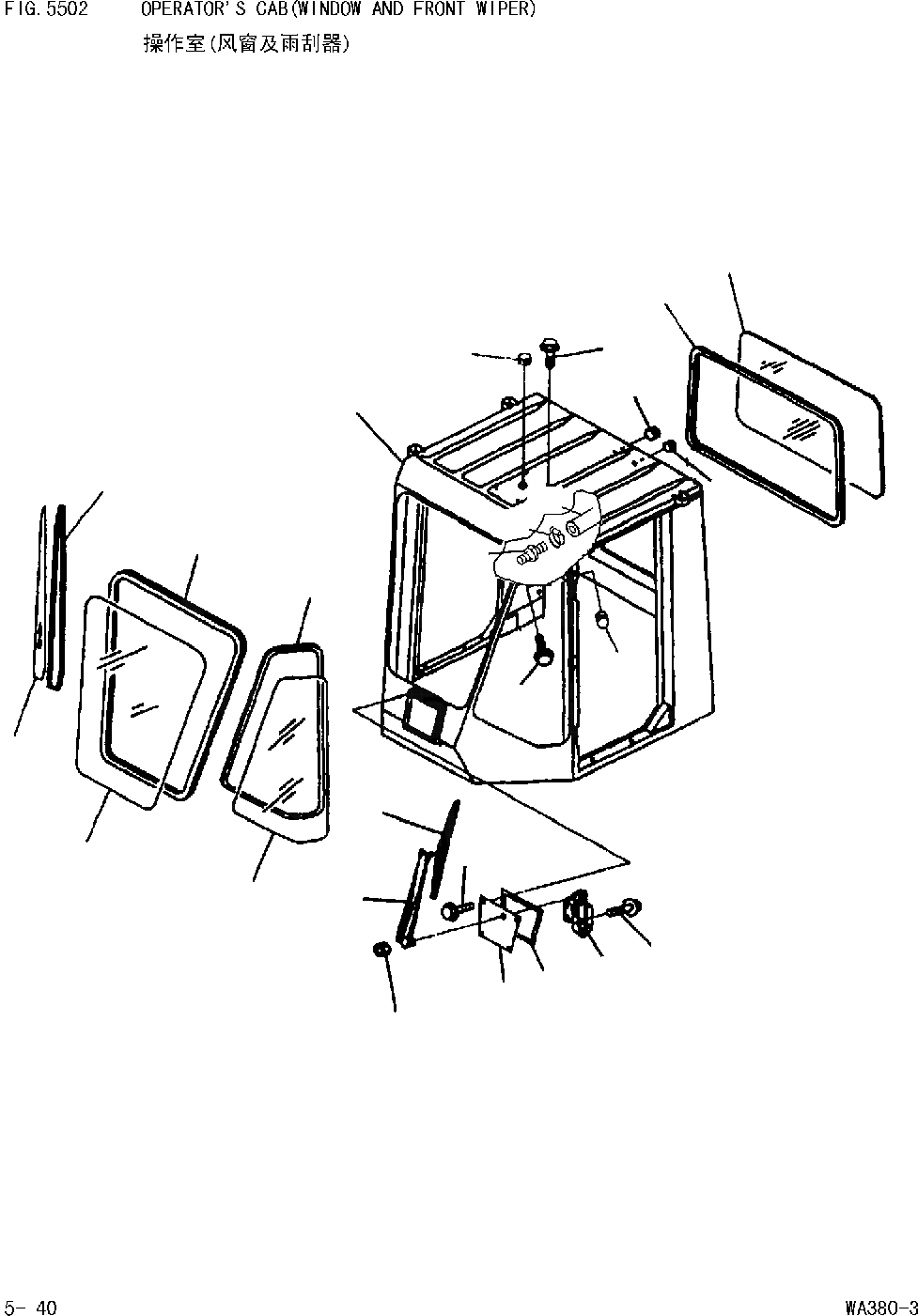 FIG. 5502　　OPERATOR'S CAB(WINDOW AND FRONT WIPER)
操作室(风窗及雨刮器)

5- 40

WA380-3