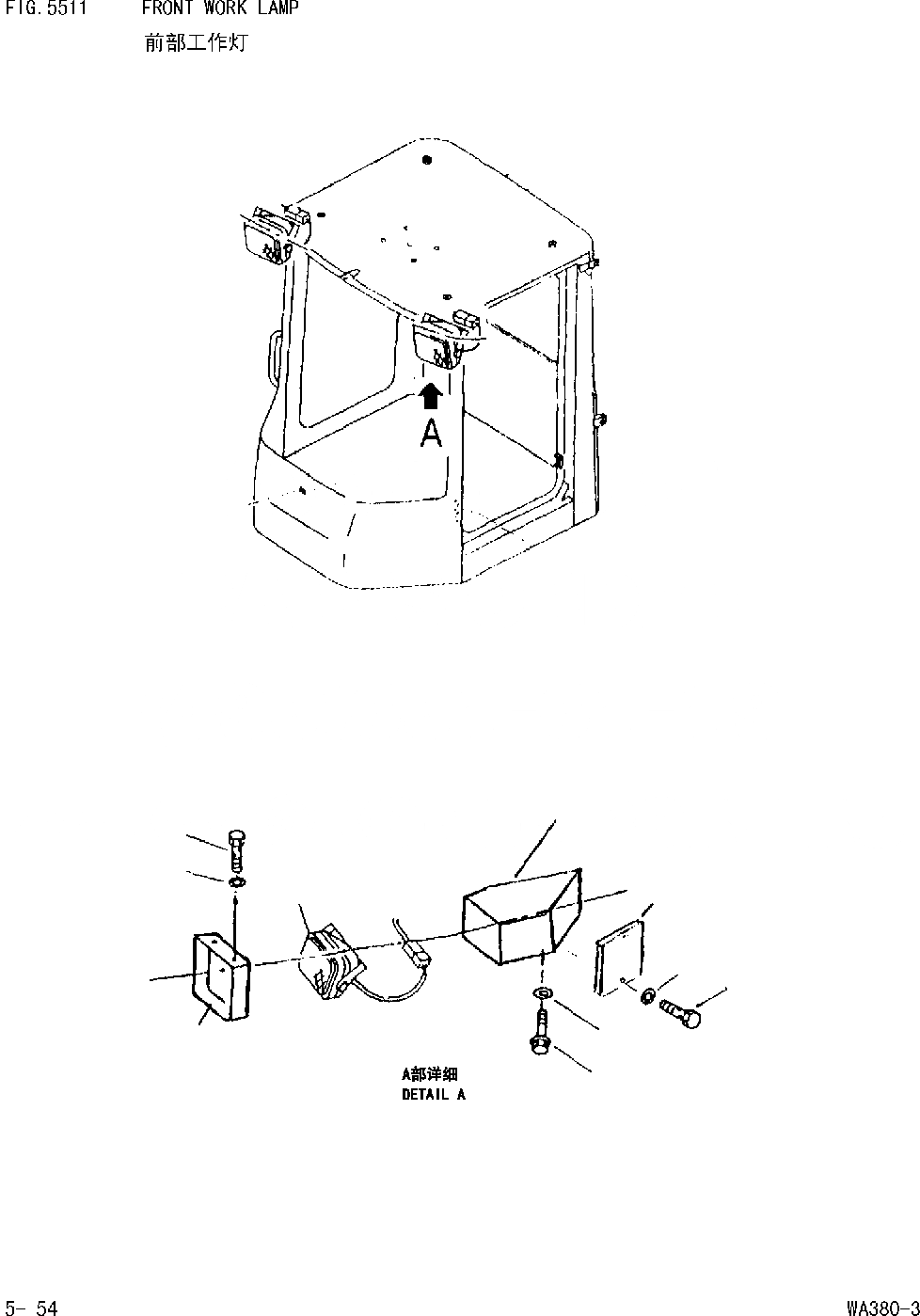 FIG. 5511 FRONT WORK LAMP

前部工作灯

A

A部详细
DETAIL A

5- 54

WA380-3