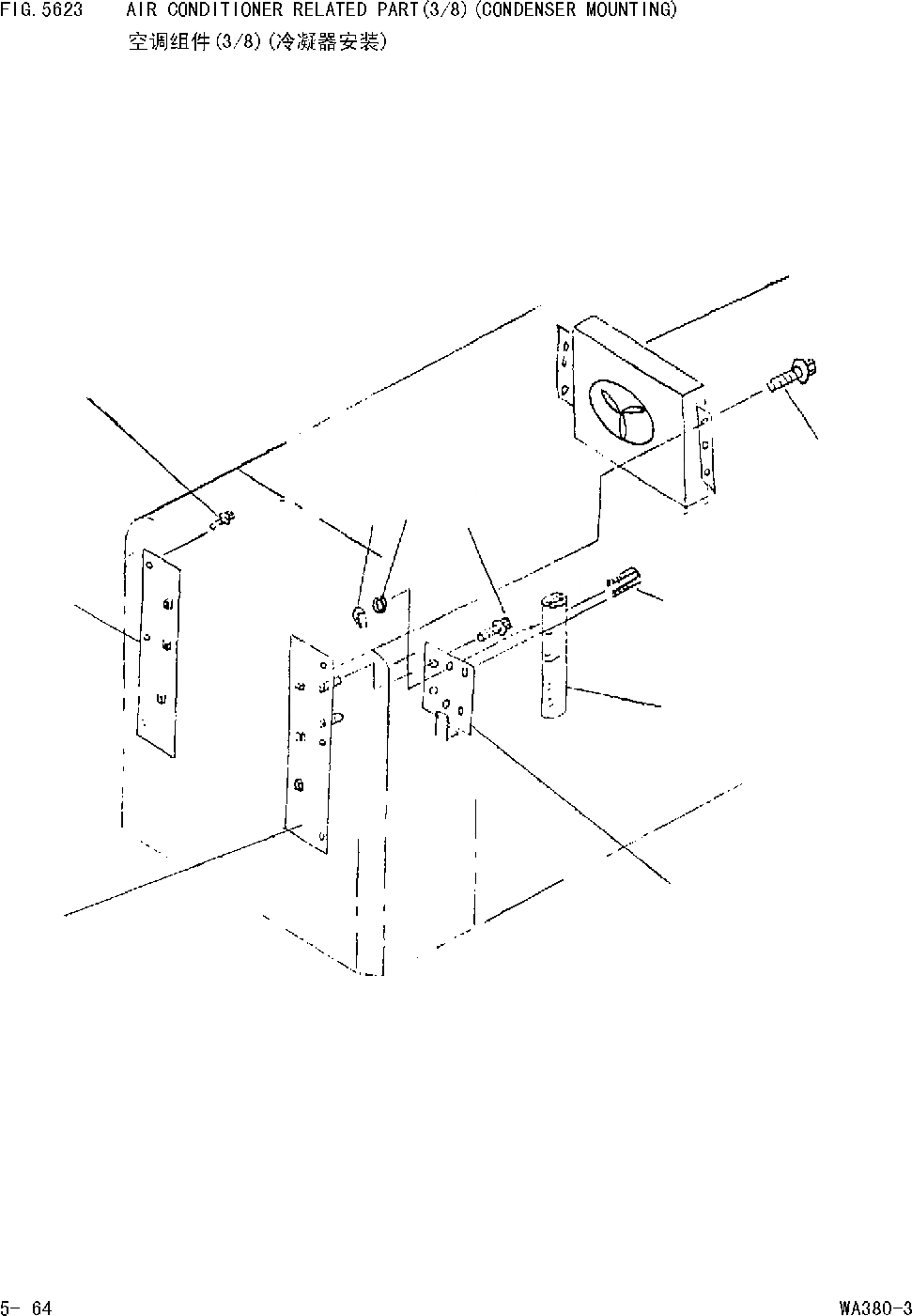 FIG. 5623 AIR CONDITIONER RELATED PART(3/8)(CONDENSER MOUNTING)
空调组件(3/8)(冷凝器安装)

5- 64

WA380-3