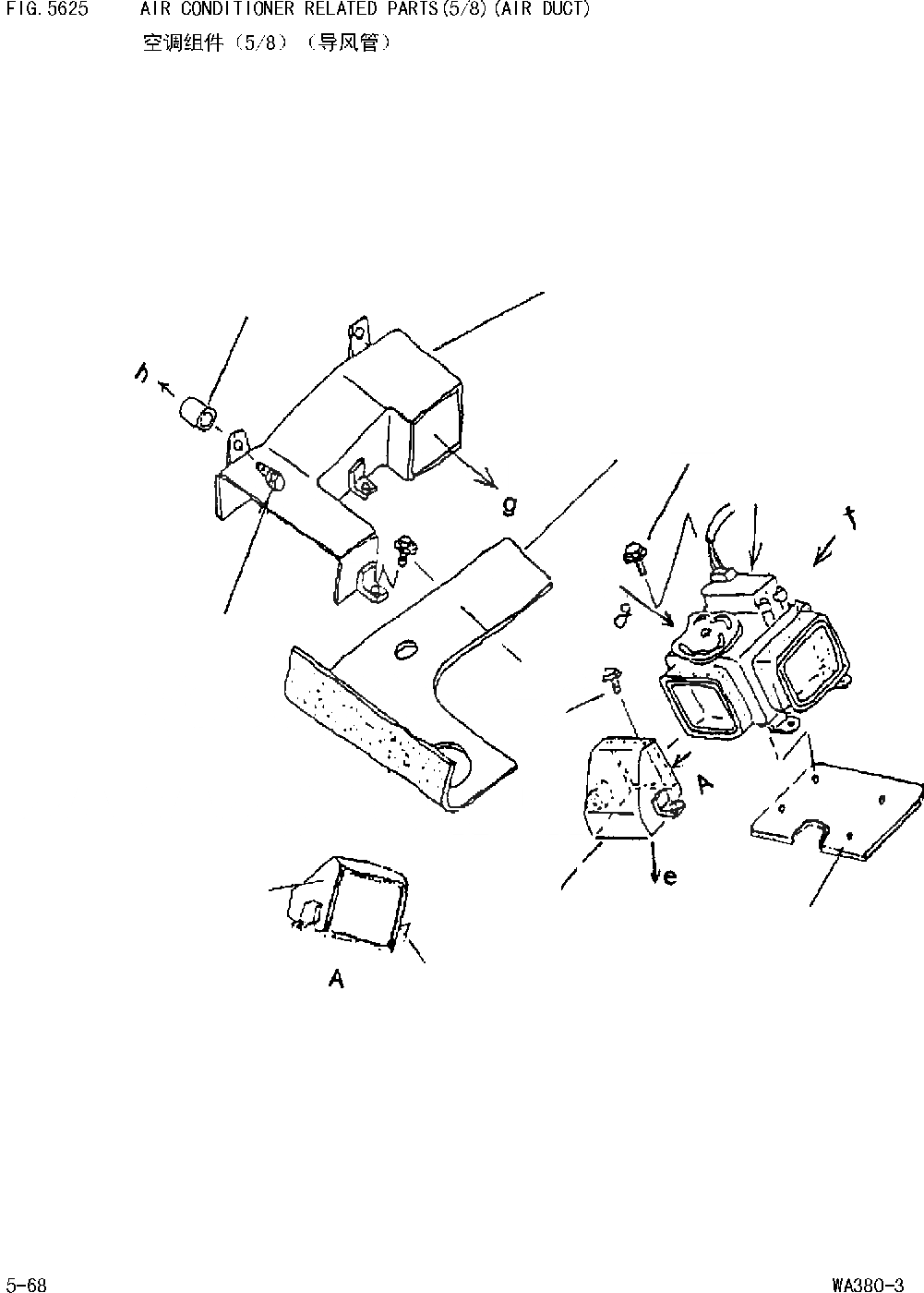 FIG. 5625 AIR CONDITIONER RELATED PARTS(5/8)(AIR DUCT)
空调组件（5/8）（导风管）

h
g
f
g
A
e
A

5-68
WA380-3