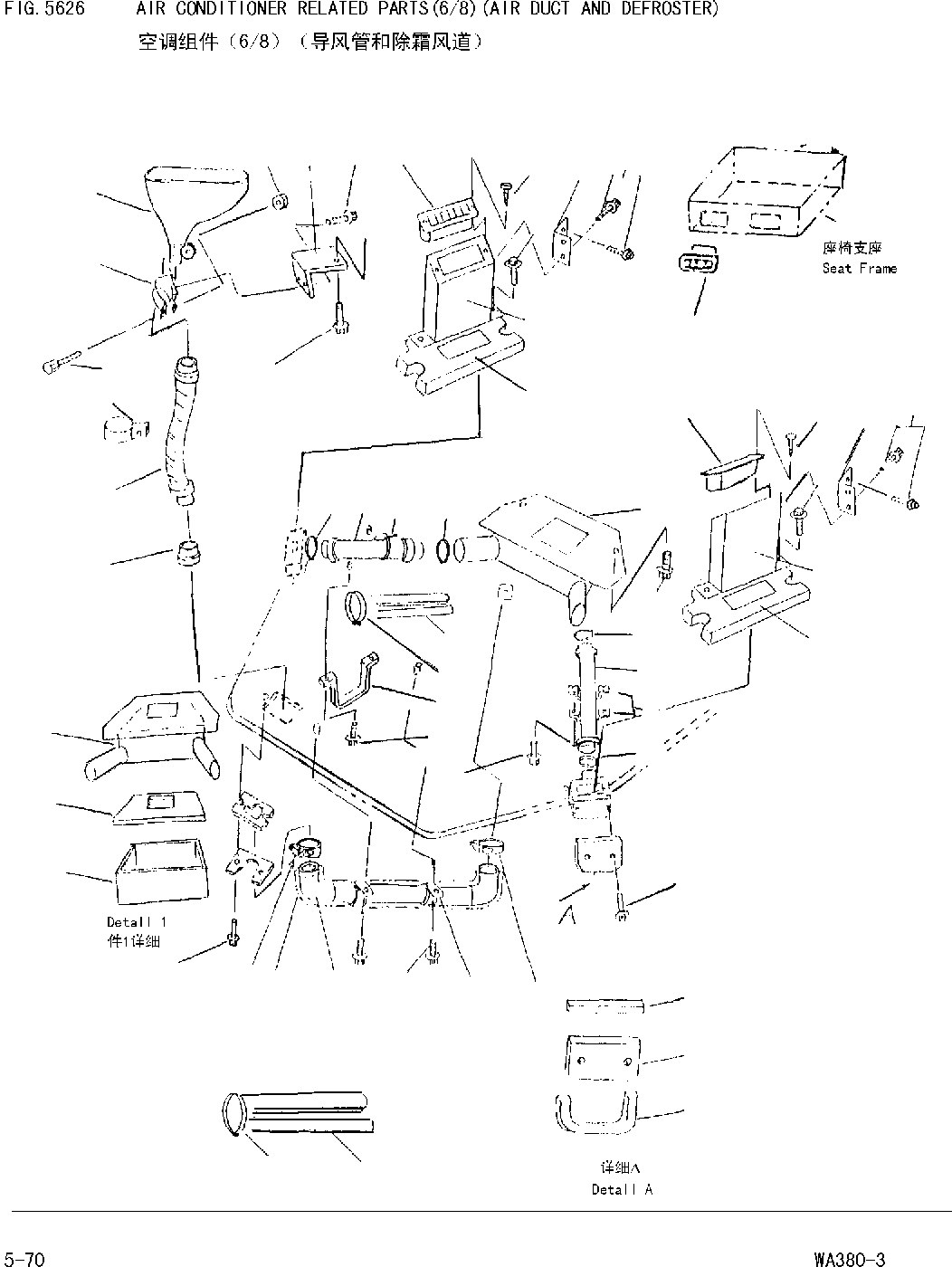 FIG. 5626 AIR CONDITIONER RELATED PARTS(6/8)(AIR DUCT AND DEFROSTER)
空调组件（6/8）（导风管和除霜风道）

座椅支座
Seat Frame

Detail 1
件1详细

A

详细A
Detail A

5-70

WA380-3