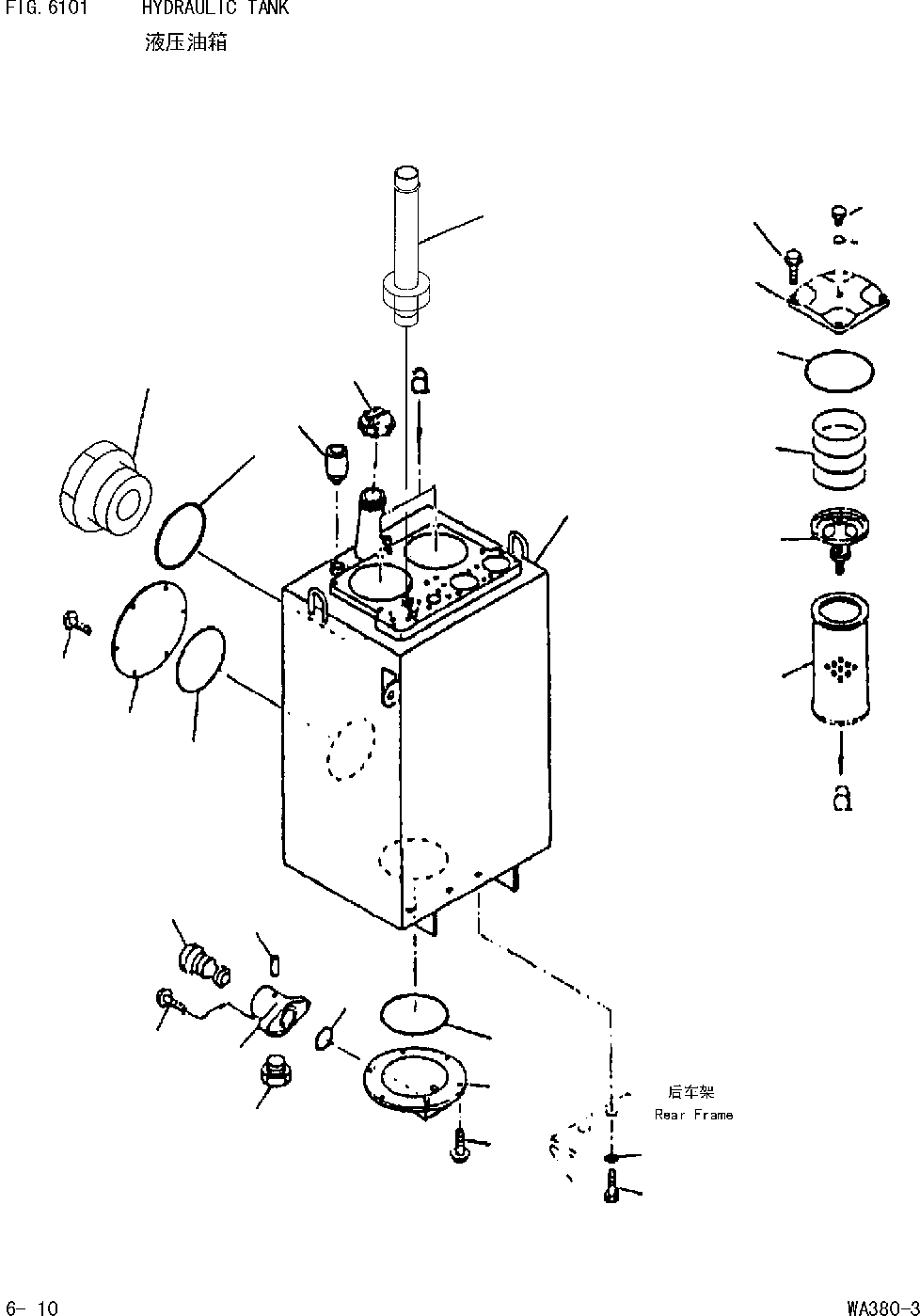 FIG. 6101 HYDRAULIC TANK
液压油箱

a

a

后车架
Rear Frame

6- 10

WA380-3