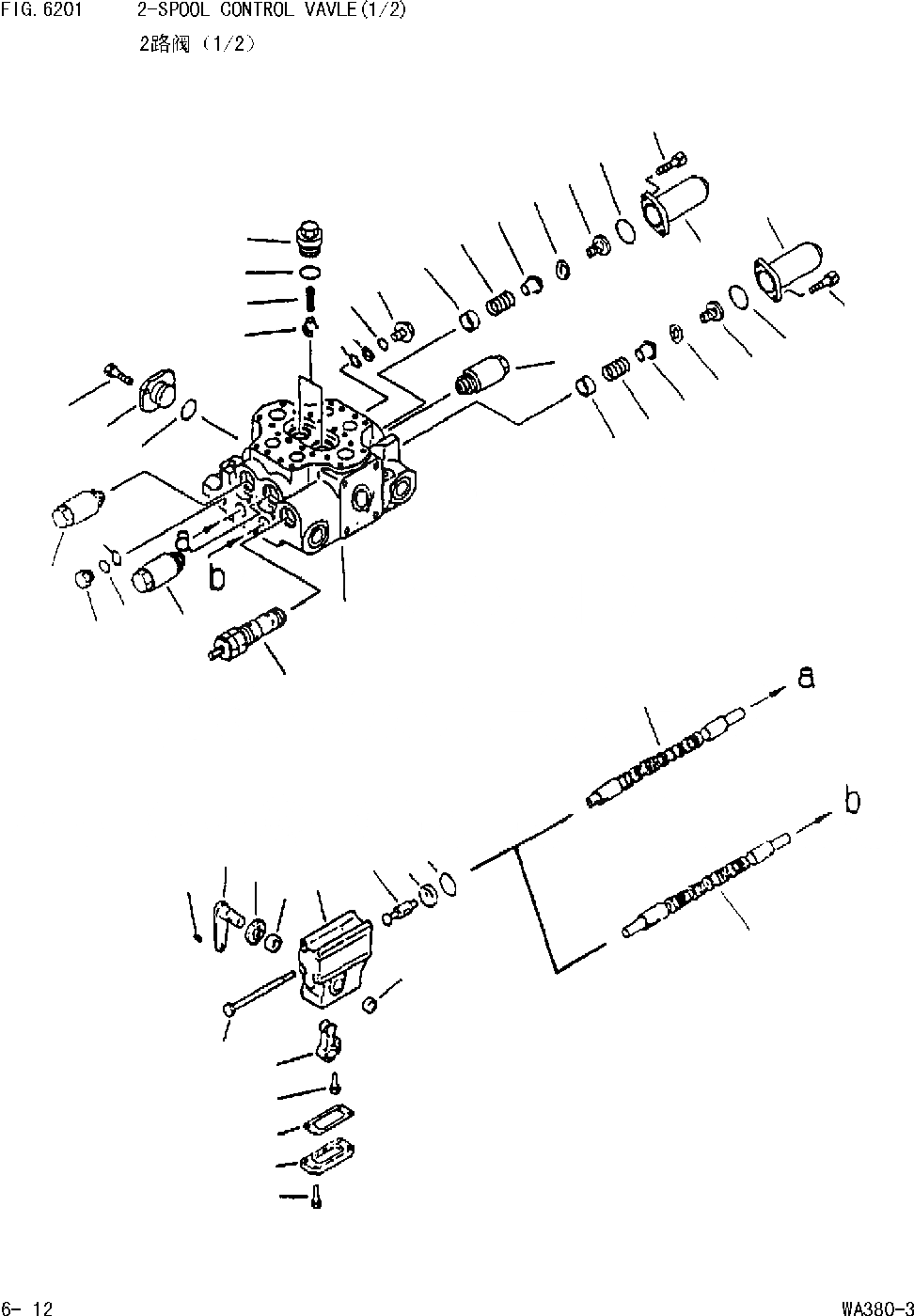 FIG. 6201 2-SPOOL CONTROL VAVLE(1/2)

2路阀（1/2）

b

a

b

6- 12

WA380-3