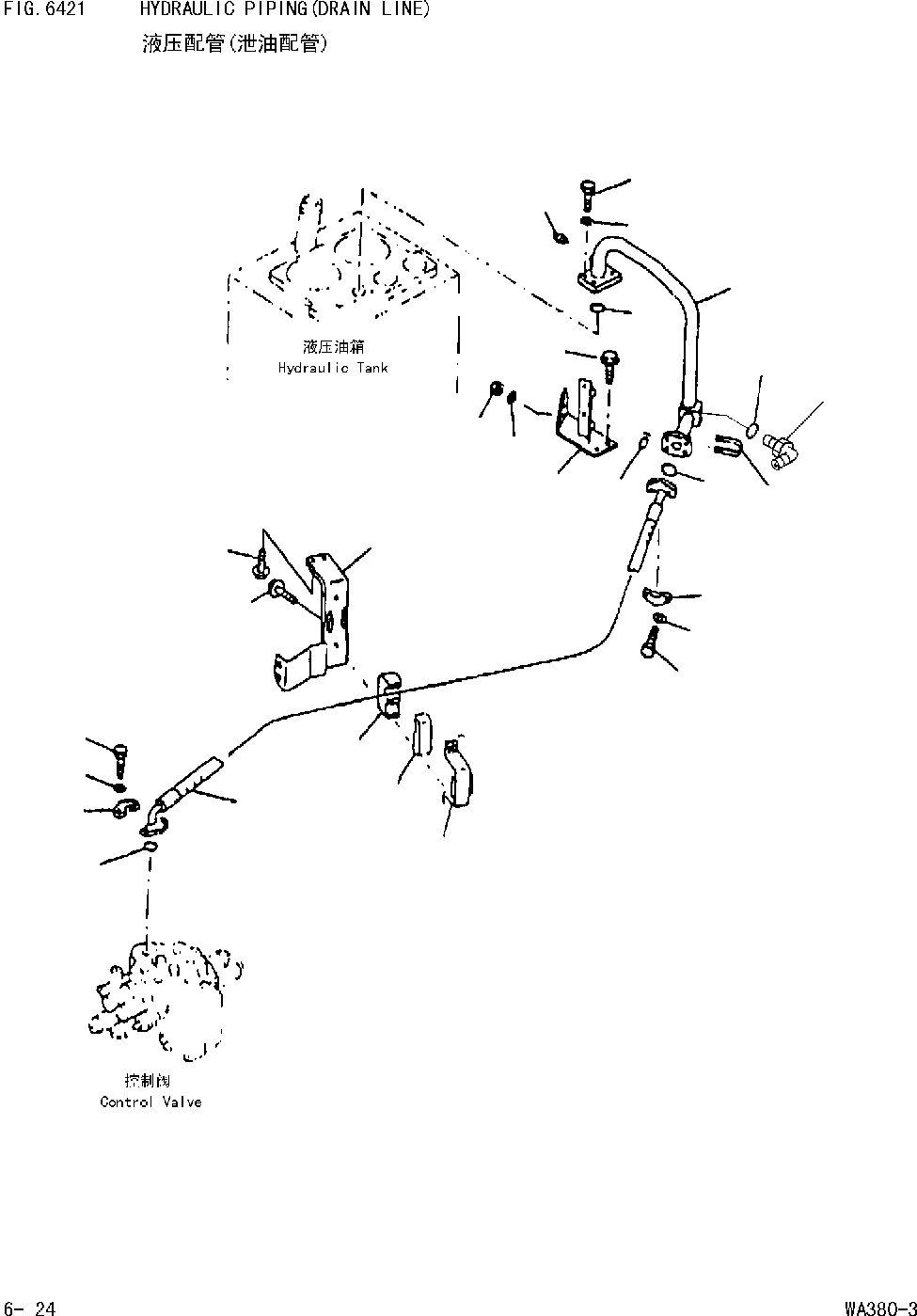 FIG. 6421 HYDRAULIC PIPING(DRAIN LINE)
液压配管(泄油配管)

液压油箱
Hydraulic Tank

控制阀
Control Valve

6- 24

WA380-3