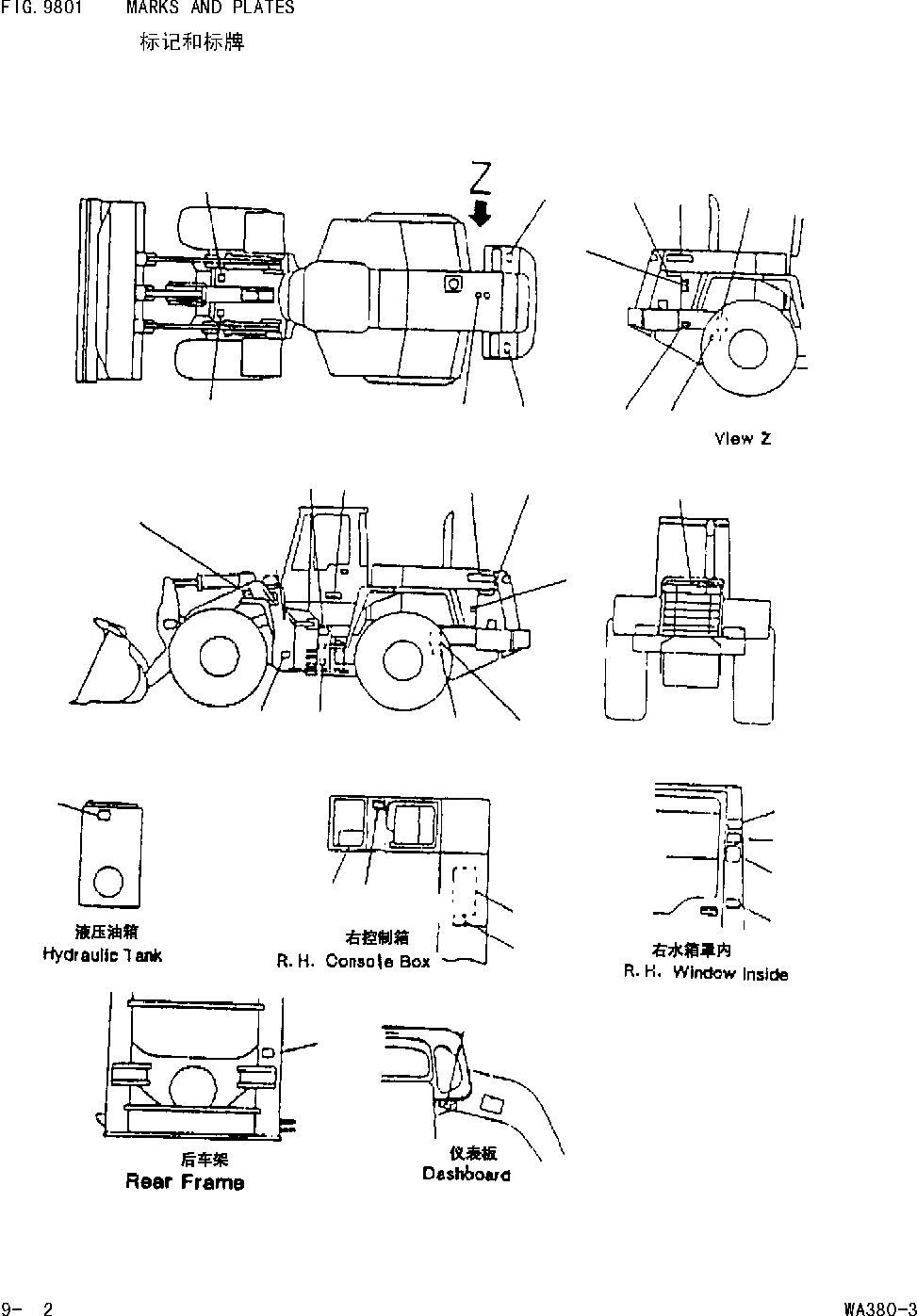 FIG. 9801 MARKS AND PLATES
标记和标牌

Z

View Z

液压油箱
Hydraulic Tank

右控制箱
R. H. Console Box

右水箱罩内
R. H. Window Inside

后车架
Rear Frame

仪表板
Dashboard

9- 2

WA380-3