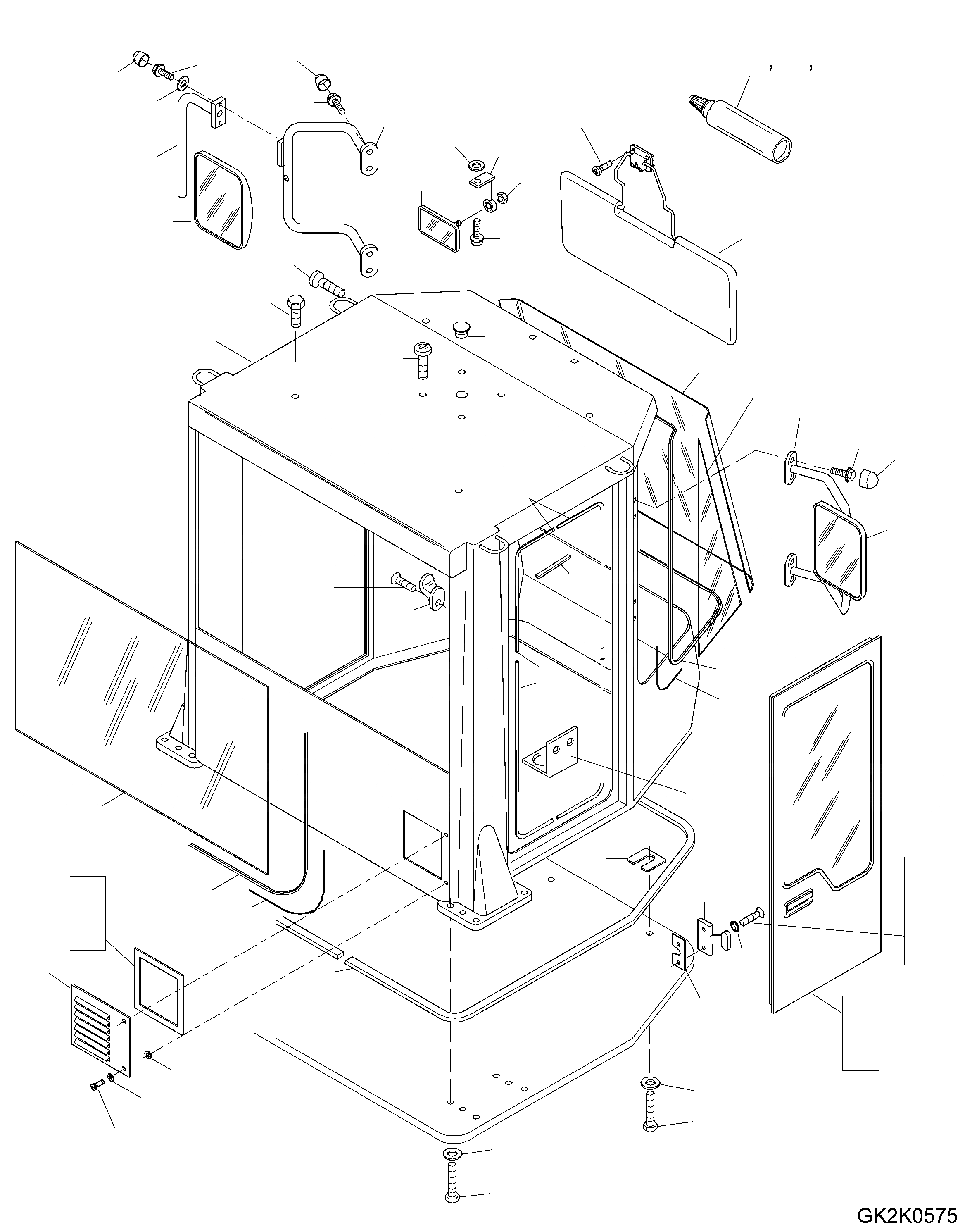 , ,

GK2K0575