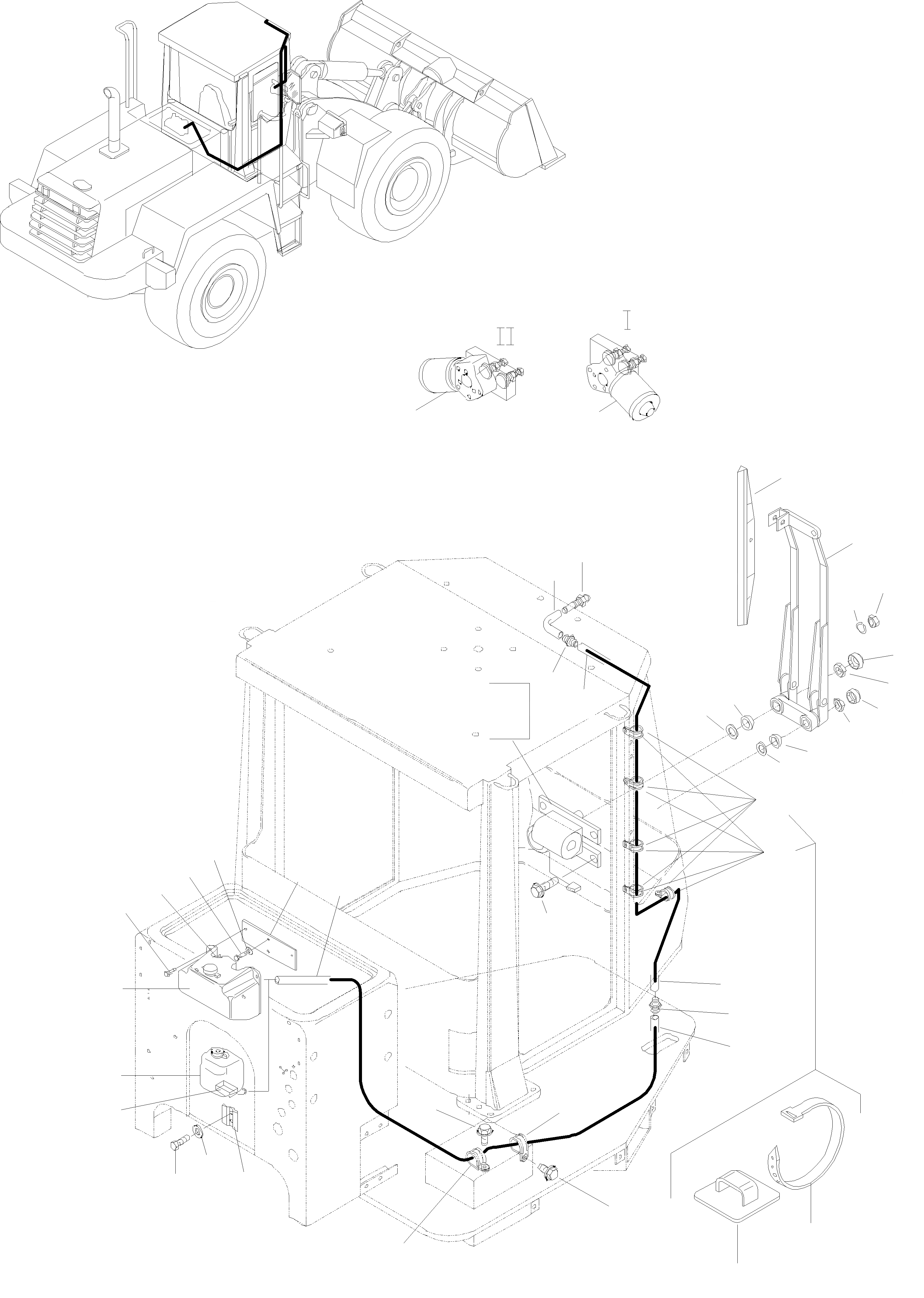 II

I