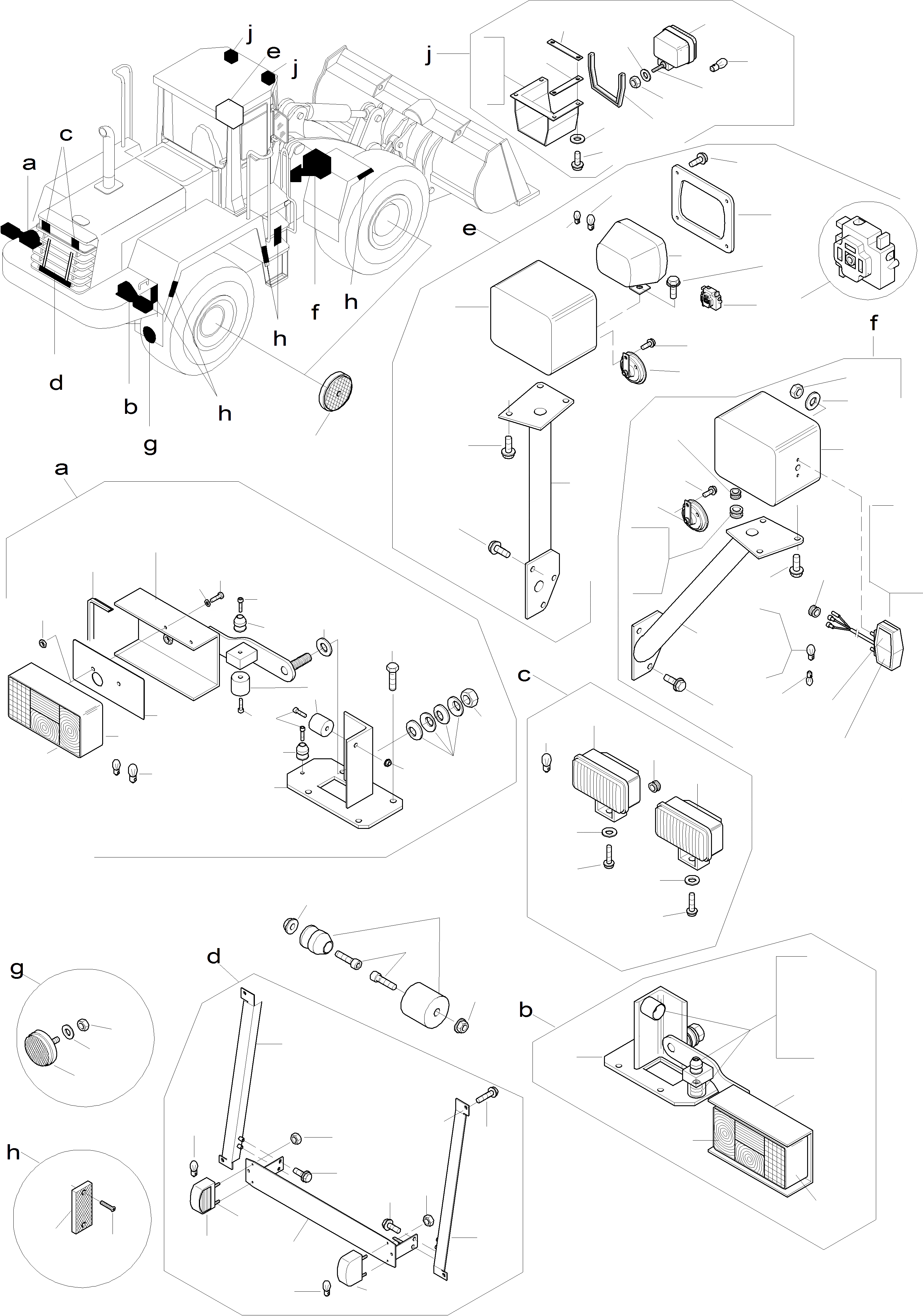 j
e
j
j
c
a
e
f
h
h
d
b
h
g
f
a
c
g
d
b
h