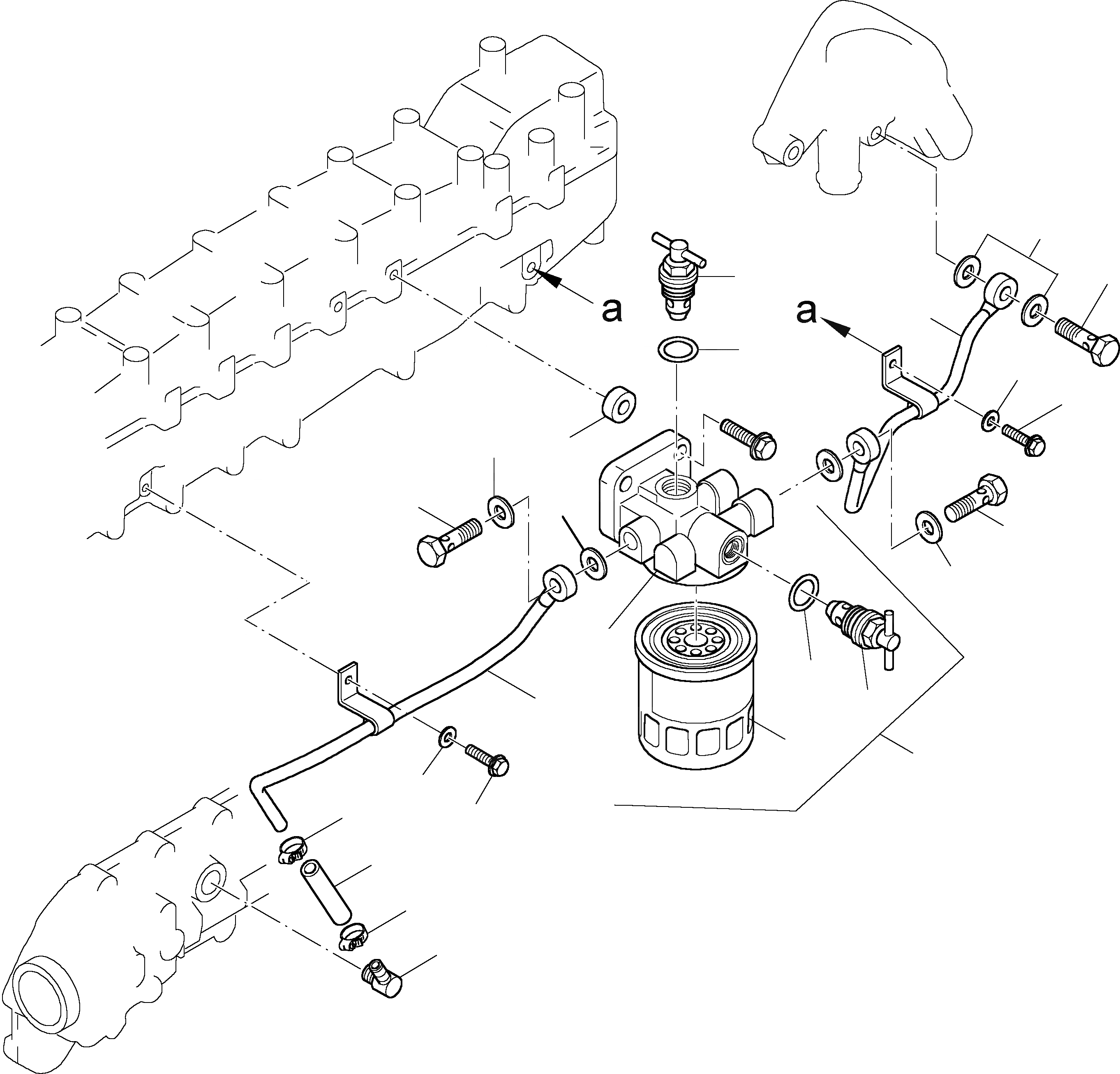 a

a