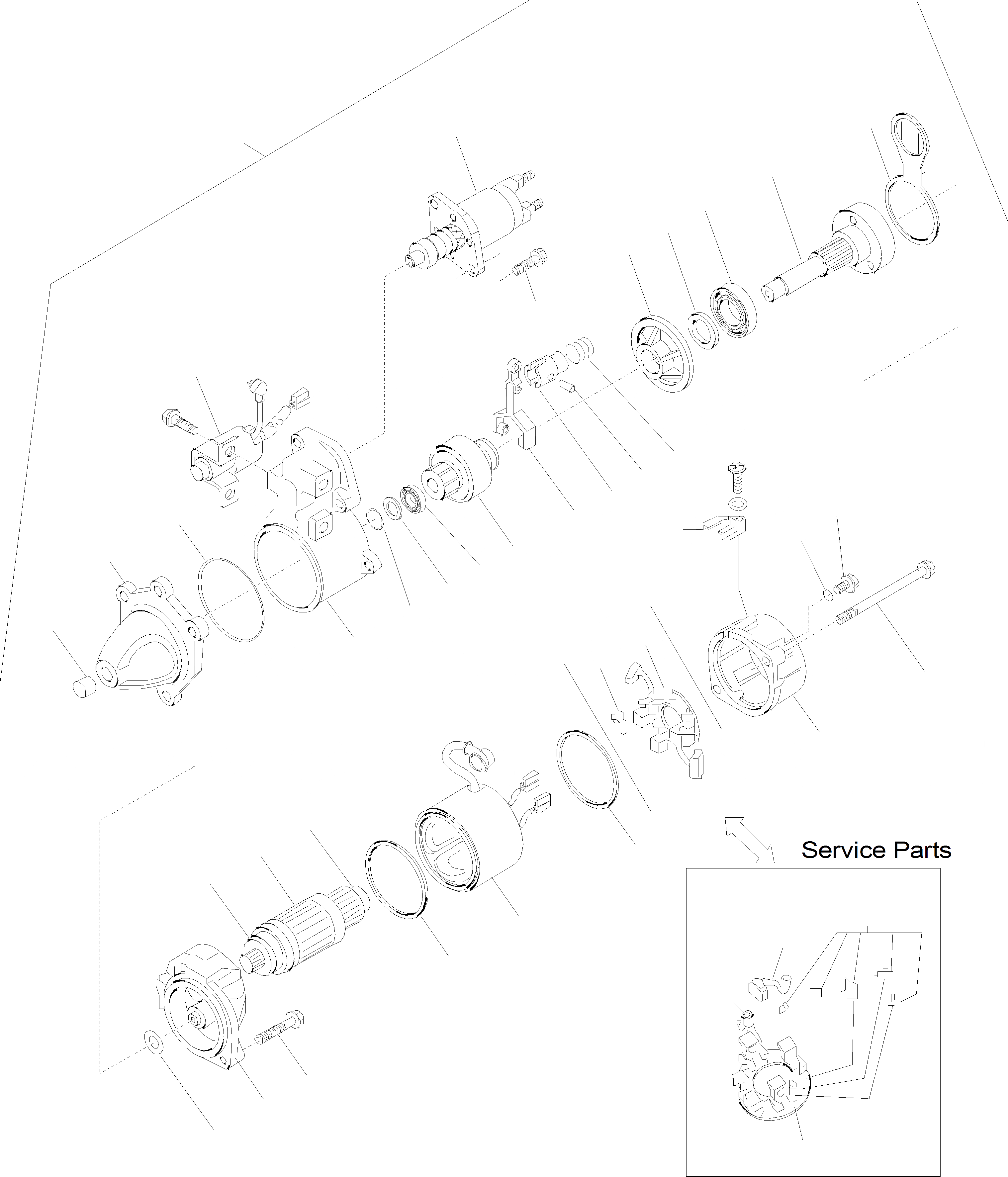 Service Parts