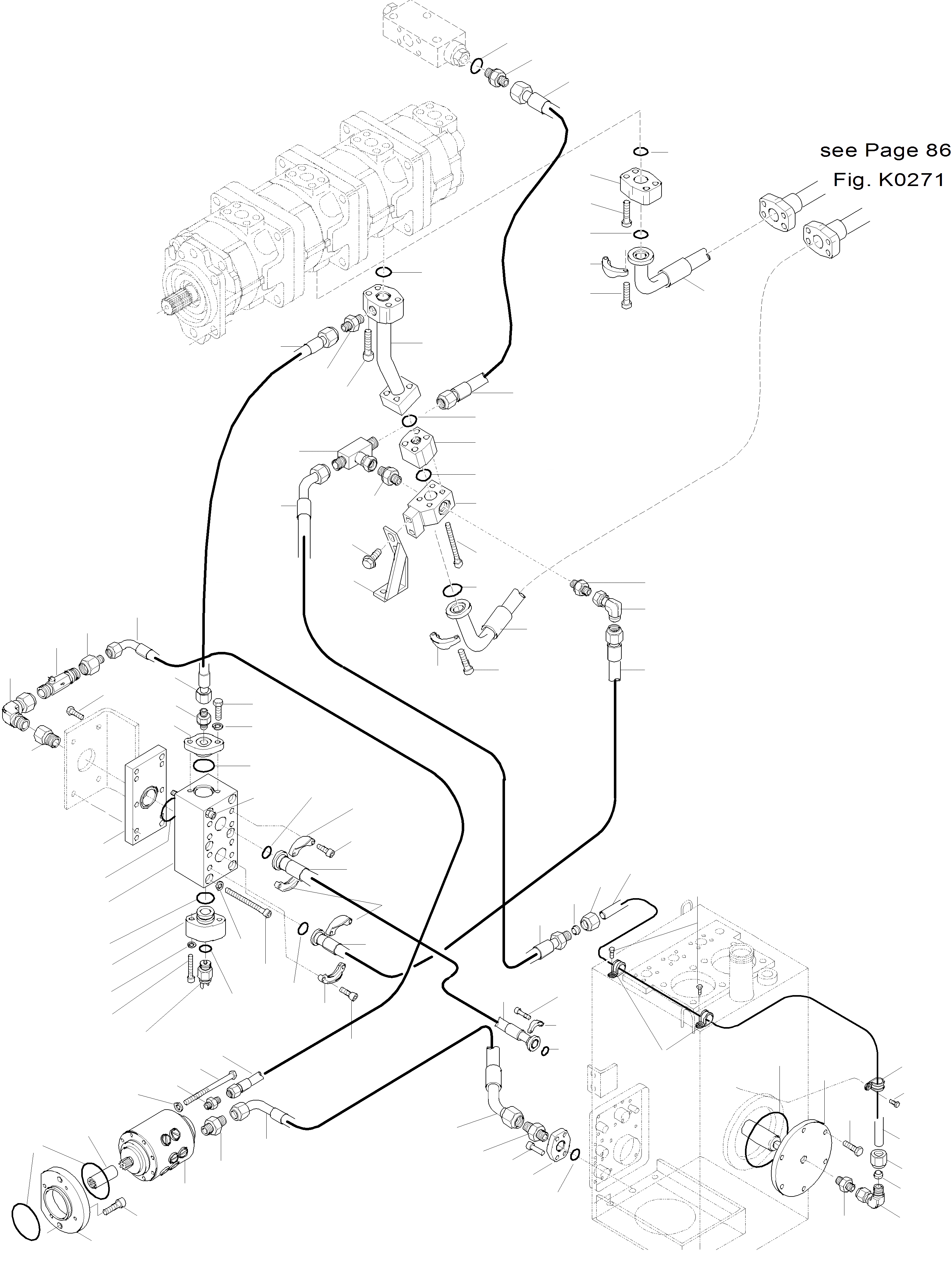 see Page 86
Fig. K0271