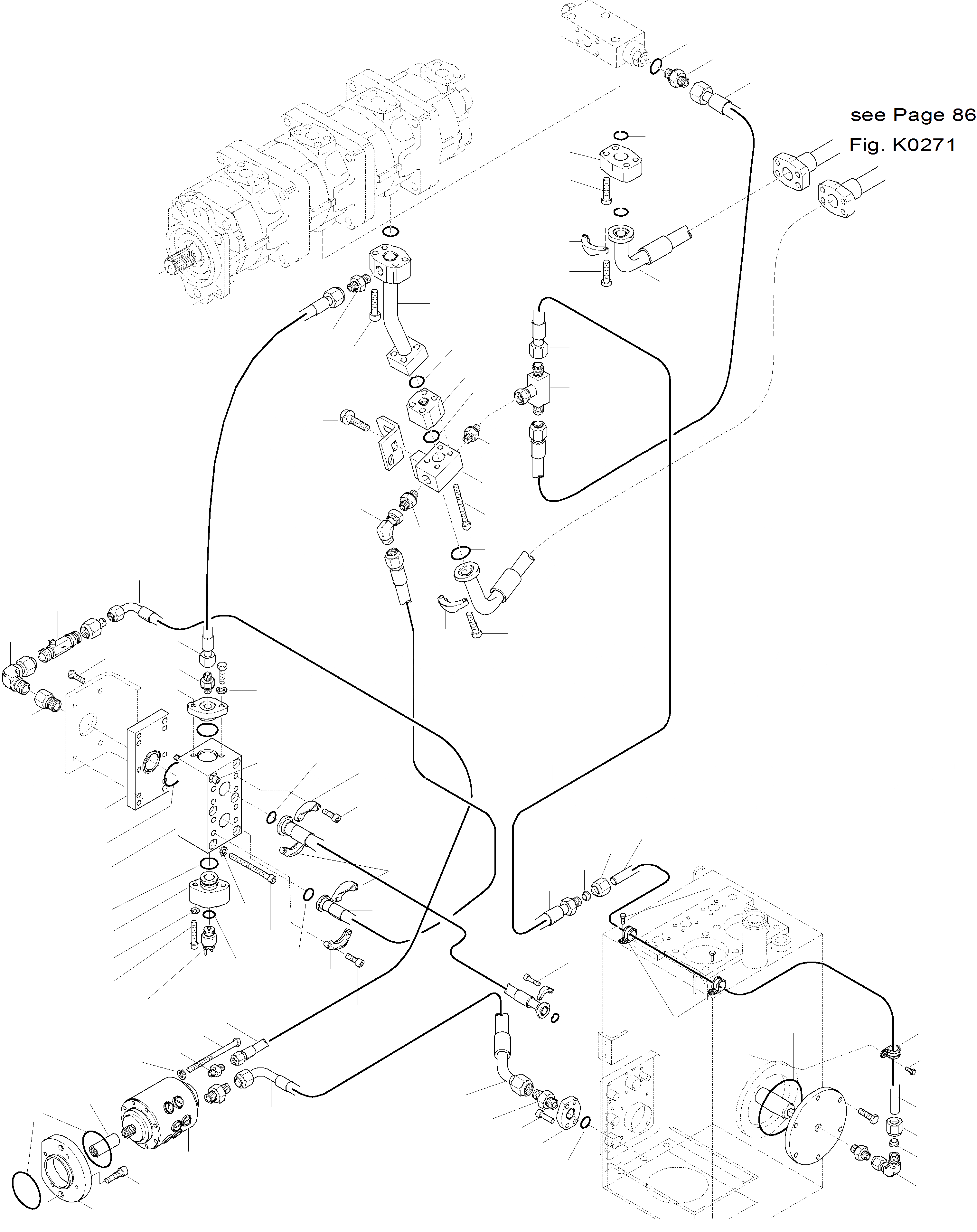 see Page 86
Fig. K0271