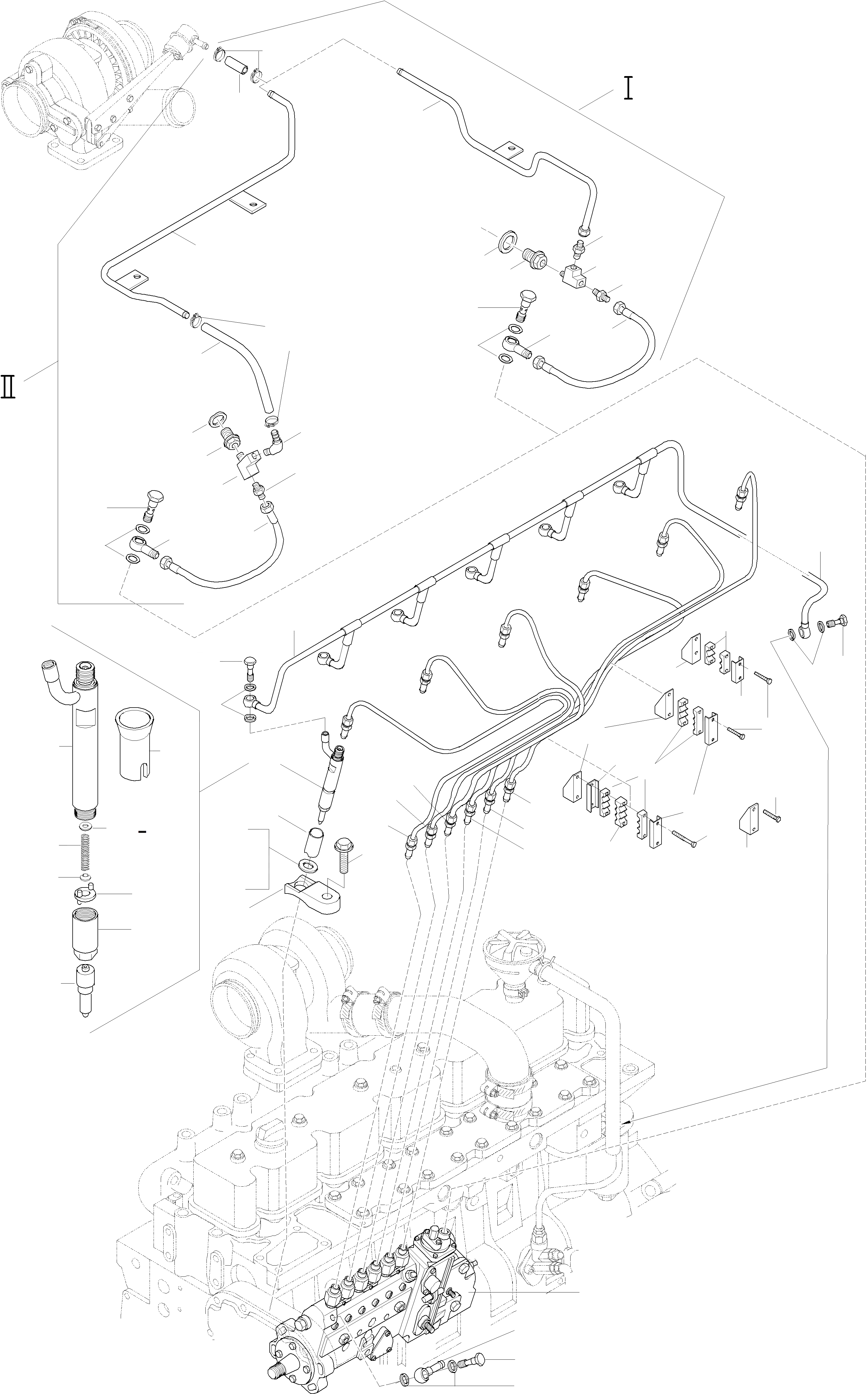 I

II

-