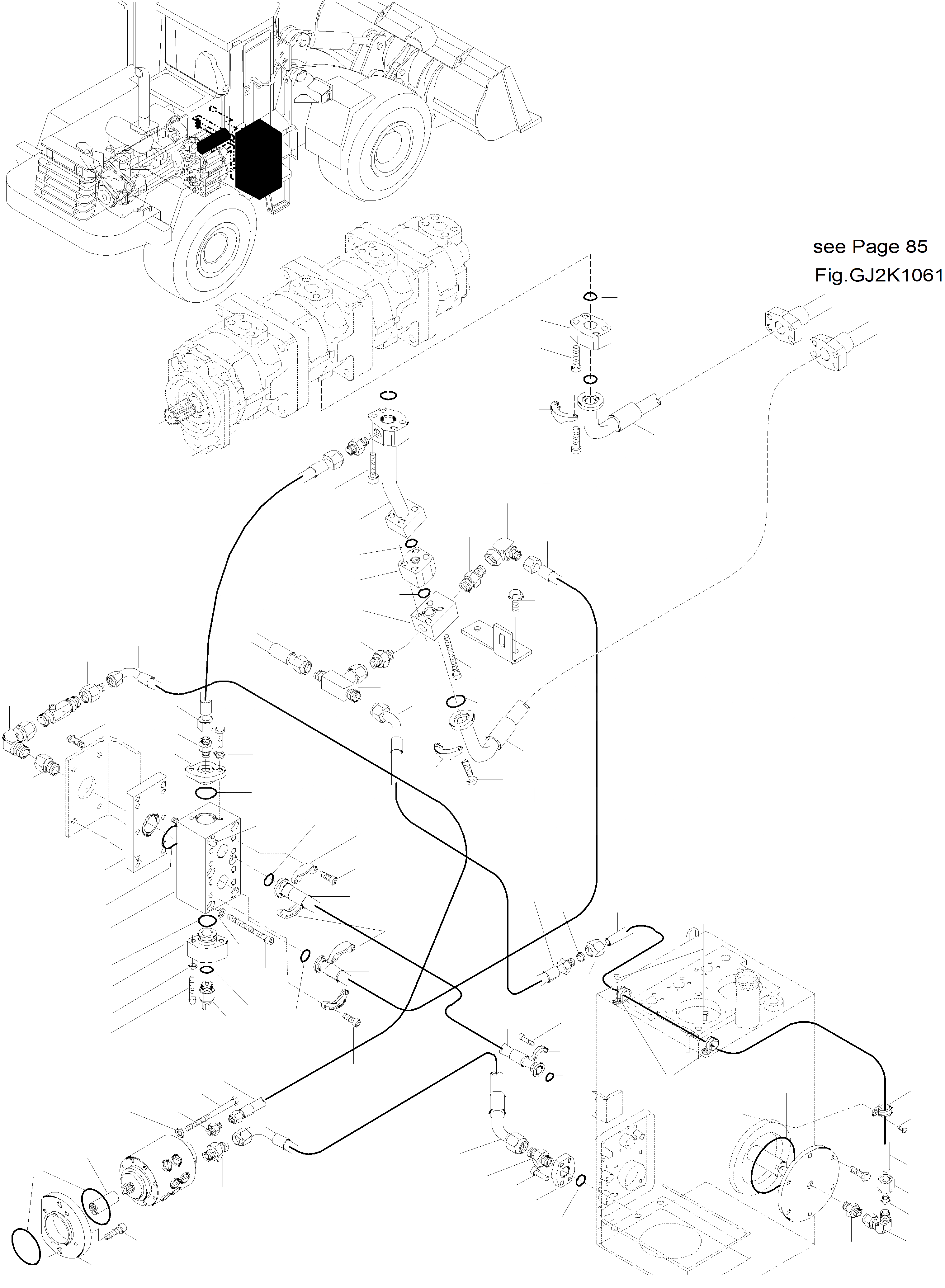 see Page 85
Fig.GJ2K1061