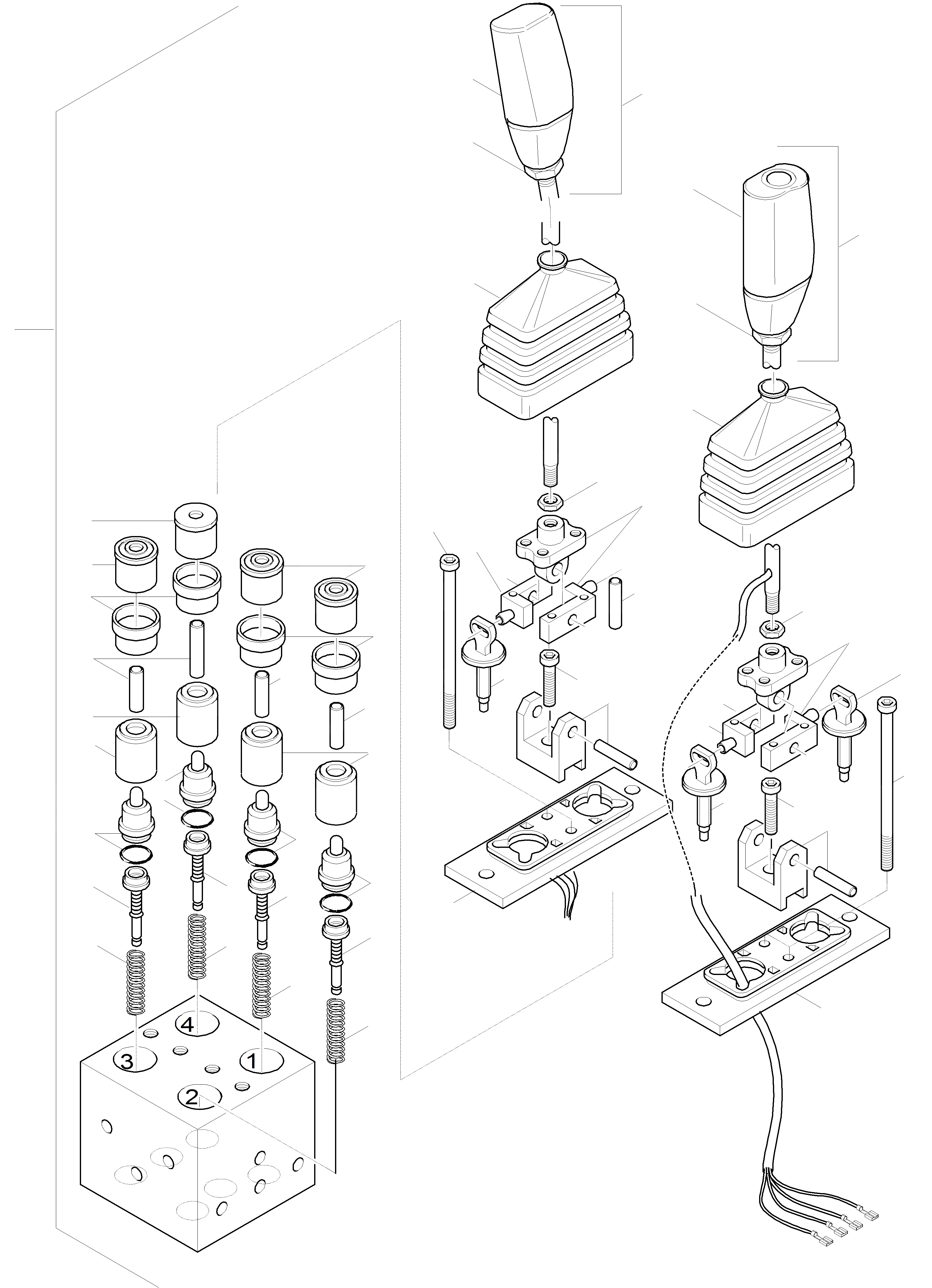 4
3
1
2